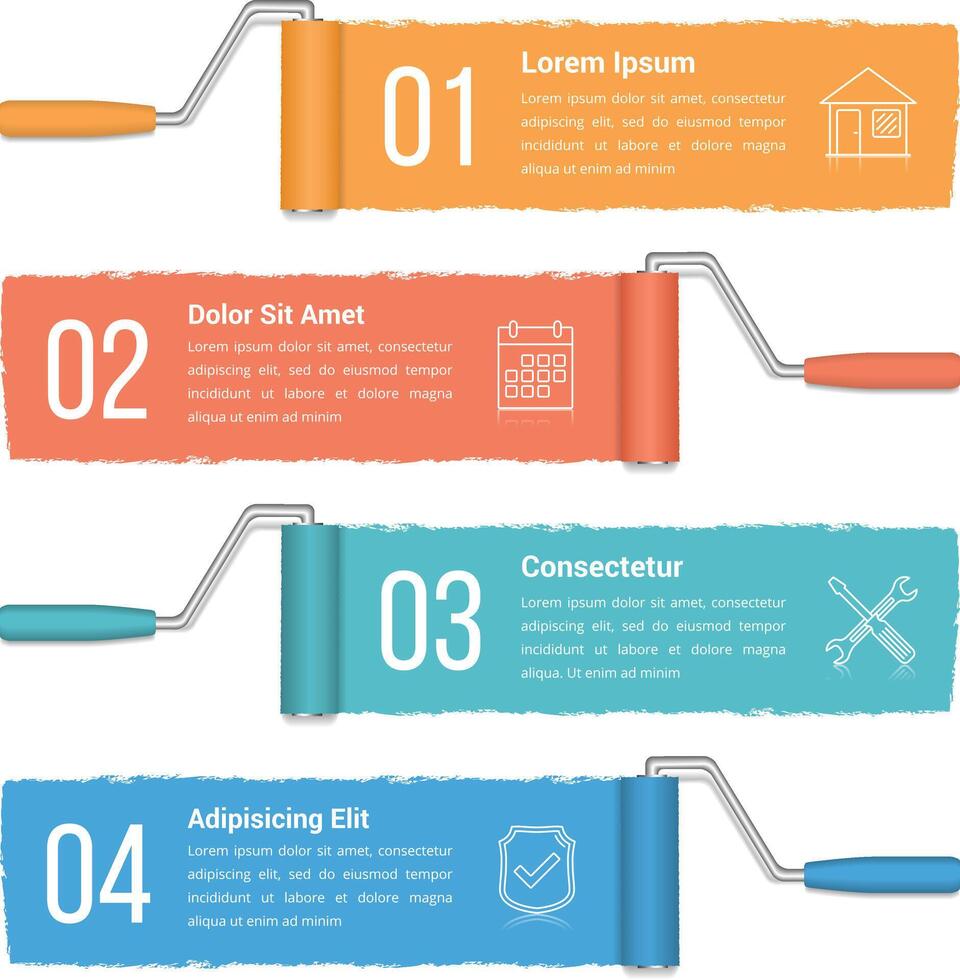 01

Lorem Ipsum

Lorem ipsum dolor sit amet, consectetur adipiscing elit, sed do eiusmod tempor incididunt ut labore et dolore magna aliqua ut enim ad minim

02

Dolor Sit Amet

Lorem ipsum dolor sit amet, consectetur adipiscing elit, sed do eiusmod tempor incididunt ut labore et dolore magna aliqua ut enim ad minim

03

Consectetur

Lorem ipsum dolor sit amet, consectetur adipiscing elit, sed do eiusmod tempor incididunt ut labore et dolore magna aliqua. Ut enim ad minim

04

Adipisicing Elit

Lorem ipsum dolor sit amet, consectetur adipiscing elit, sed do eiusmod tempor incididunt ut labore et dolore magna aliqua ut enim ad minim