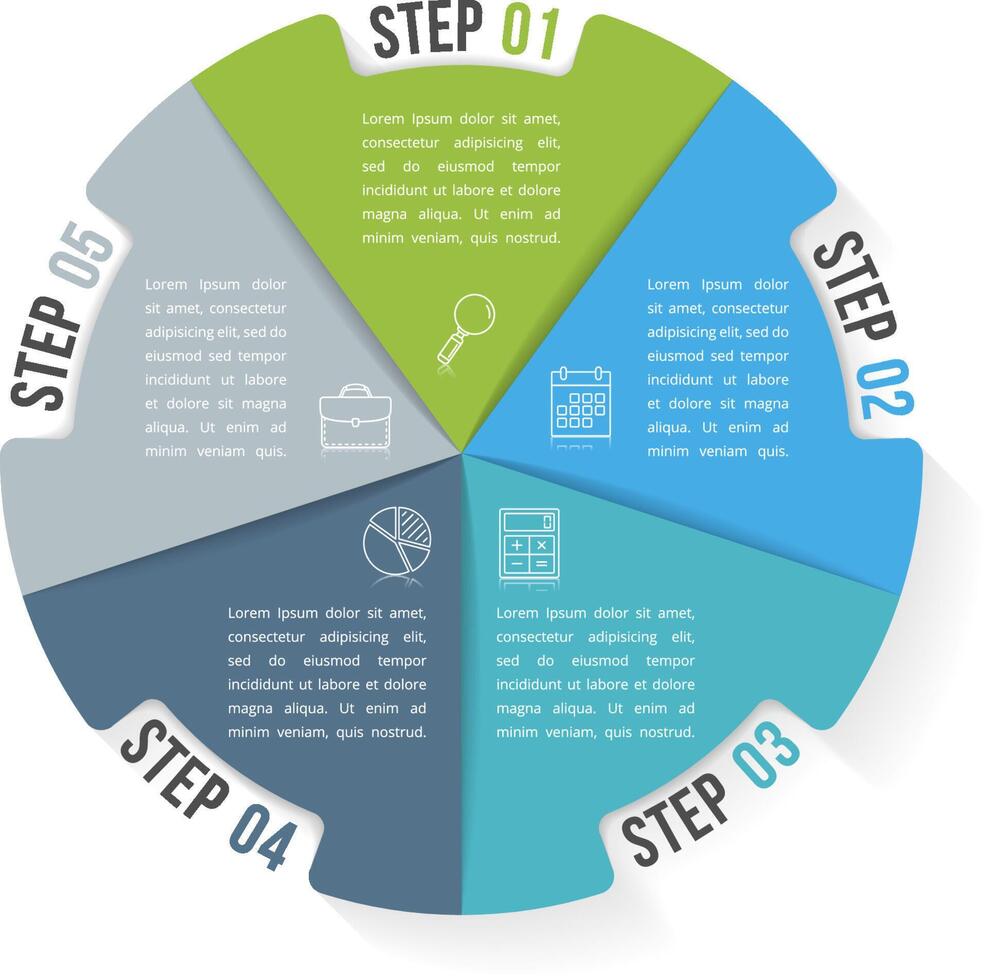 STEP 01

Lorem Ipsum dolor sit amet, consectetur adipisicing elit, sed do eiusmod tempor incididunt ut labore et dolore magna aliqua. Ut enim ad minim veniam, quis nostrud.

STEP 02

Lorem Ipsum dolor sit amet, consectetur adipisicing elit, sed do eiusmod sed tempor incididunt ut labore et dolore sit magna aliqua. Ut enim ad minim veniam quis.

STEP 03

Lorem Ipsum dolor sit amet, consectetur adipisicing elit, sed do eiusmod tempor incididunt ut labore et dolore magna aliqua. Ut enim ad minim veniam, quis nostrud.

STEP 04

Lorem Ipsum dolor sit amet, consectetur adipisicing elit, sed do eiusmod tempor incididunt ut labore et dolore magna aliqua. Ut enim ad minim veniam, quis nostrud.

STEP 05

Lorem Ipsum dolor sit amet, consectetur adipisicing elit, sed do eiusmod sed tempor incididunt ut labore et dolore sit magna aliqua. Ut enim ad minim veniam quis.