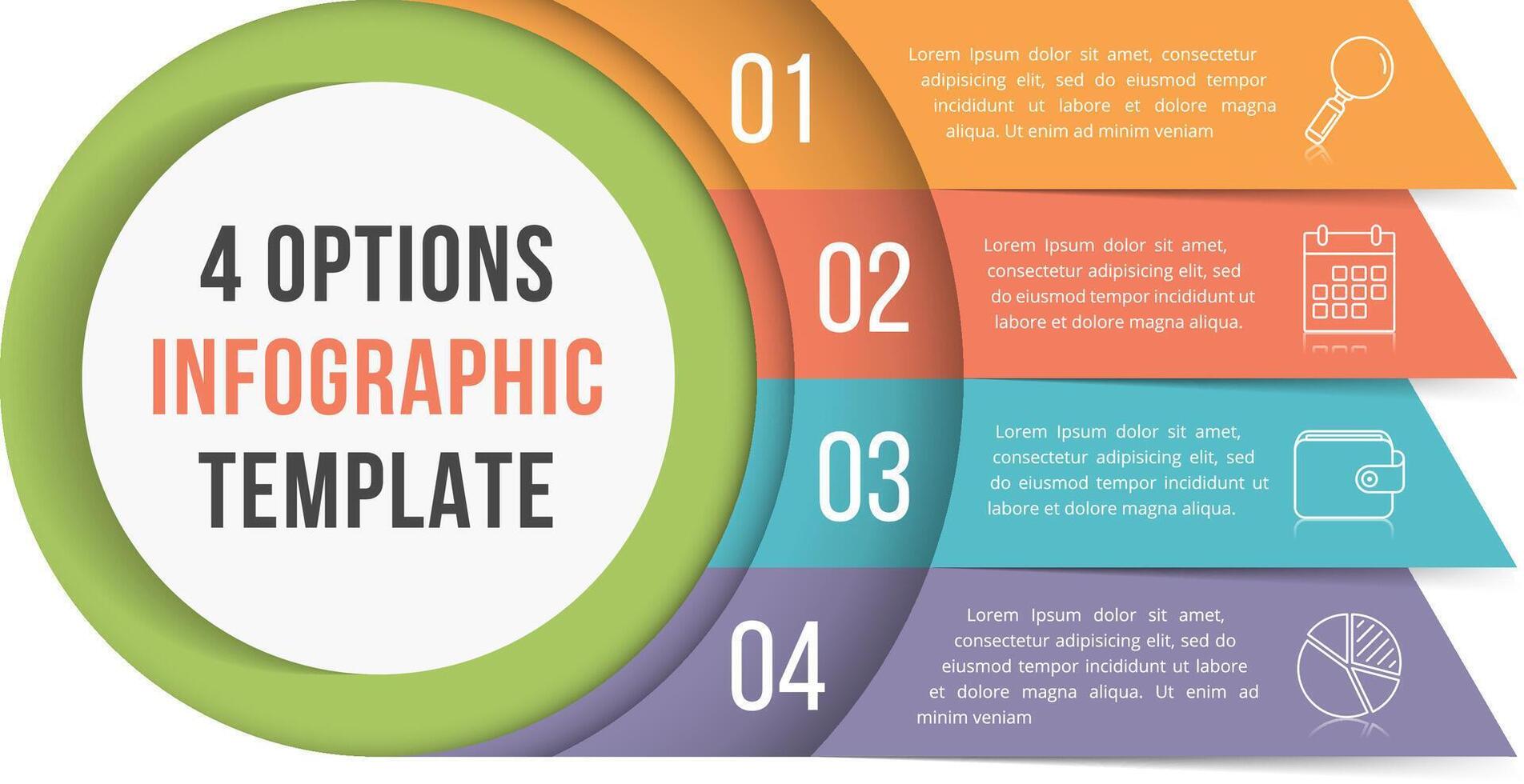 4 OPTIONS
INFOGRAPHIC
TEMPLATE

01

Lorem Ipsum dolor sit amet, consectetur adipisicing elit, sed do eiusmod tempor incididunt ut labore et dolore magna aliqua. Ut enim ad minim veniam

02

Lorem Ipsum dolor sit amet, consectetur adipisicing elit, sed do eiusmod tempor incididunt ut labore et dolore magna aliqua.

03

Lorem Ipsum dolor sit amet, consectetur adipisicing elit, sed do eiusmod tempor incididunt ut labore et dolore magna aliqua.

04

Lorem Ipsum dolor sit amet, consectetur adipisicing elit, sed do eiusmod tempor incididunt ut labore et dolore magna aliqua. Ut enim ad minim veniam