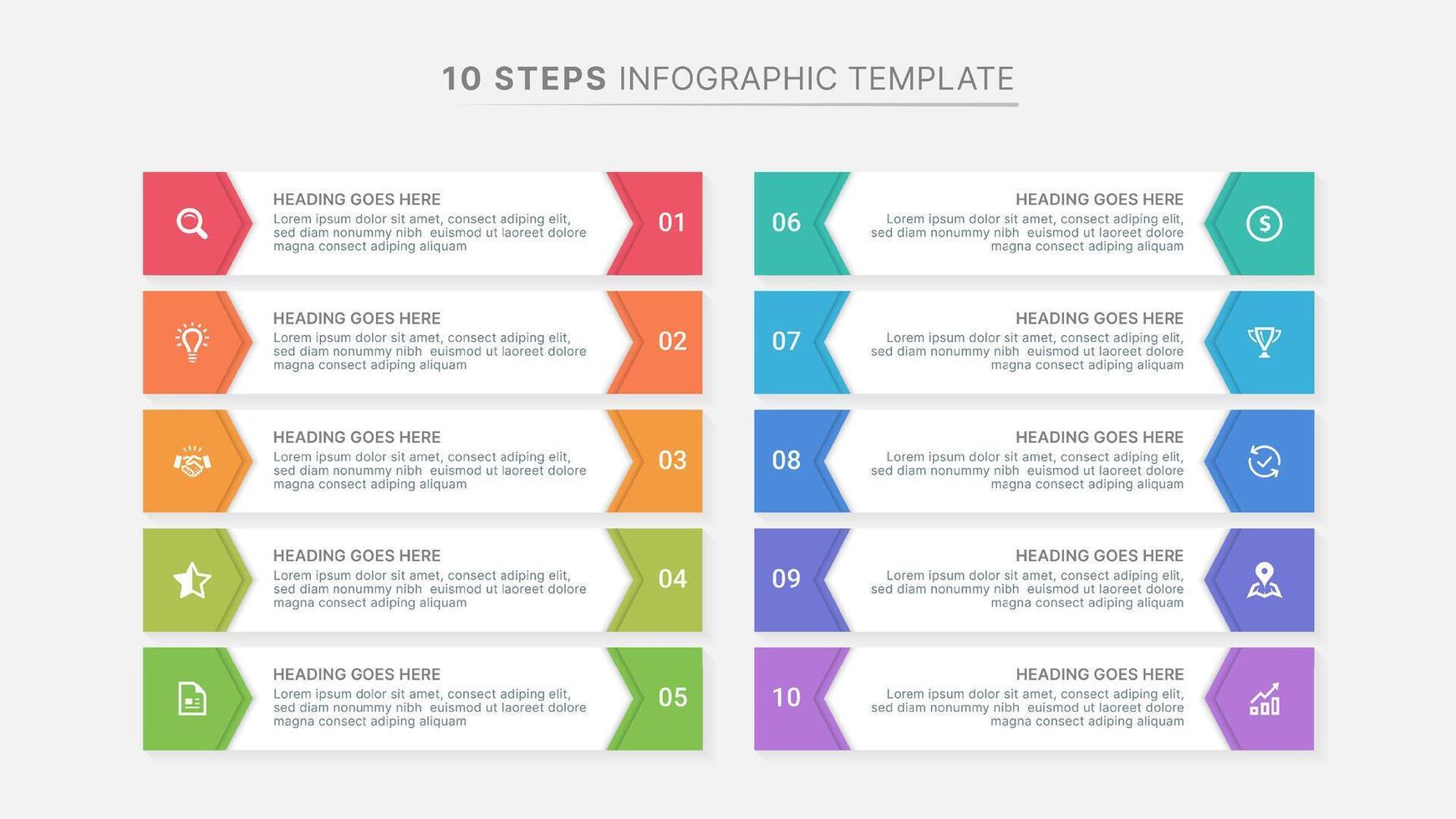 10 STEPS INFOGRAPHIC TEMPLATE

HEADING GOES HERE
Lorem ipsum dolor sit amet, consect adiping elit, sed diam nonummy nibh euismod ut laoreet dolore magna consect adiping aliquam
01

HEADING GOES HERE
Lorem ipsum dolor sit amet, consect adiping elit, sed diam nonummy nibh euismod ut laoreet dolore magna consect adiping aliquam
02

HEADING GOES HERE
Lorem ipsum dolor sit amet, consect adiping elit, sed diam nonummy nibh euismod ut laoreet dolore magna consect adiping aliquam
03

HEADING GOES HERE
Lorem ipsum dolor sit amet, consect adiping elit, sed diam nonummy nibh euismod ut laoreet dolore magna consect adiping aliquam
04

HEADING GOES HERE
Lorem ipsum dolor sit amet, consect adiping elit, sed diam nonummy nibh euismod ut laoreet dolore magna consect adiping aliquam
05

06
HEADING GOES HERE
Lorem ipsum dolor sit amet, consect adiping elit, sed diam nonummy nibh euismod ut laoreet dolore magna consect adiping aliquam

07
HEADING GOES HERE
Lorem ipsum dolor sit amet, consect adiping elit, sed diam nonummy nibh euismod ut laoreet dolore magna consect adiping aliquam

08
HEADING GOES HERE
Lorem ipsum dolor sit amet, consect adiping elit, sed diam nonummy nibh euismod ut laoreet dolore magna consect adiping aliquam

09
HEADING GOES HERE
Lorem ipsum dolor sit amet, consect adiping elit, sed diam nonummy nibh euismod ut laoreet dolore magna consect adiping aliquam

10
HEADING GOES HERE
Lorem ipsum dolor sit amet, consect adiping elit, sed diam nonummy nibh euismod ut laoreet dolore magna consect adiping aliquam