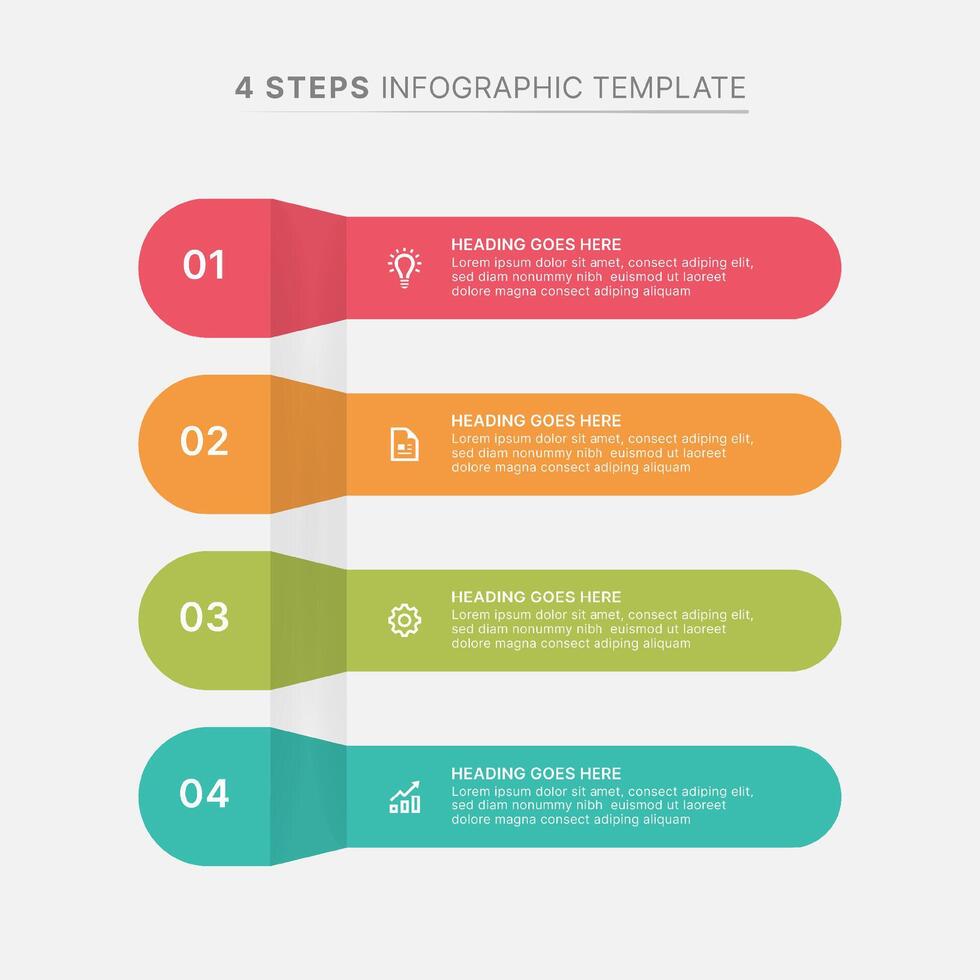 4 STEPS INFOGRAPHIC TEMPLATE

01

HEADING GOES HERE
Lorem ipsum dolor sit amet, consect adiping elit, sed diam nonummy nibh euismod ut laoreet dolore magna consect adiping aliquam

02

HEADING GOES HERE
Lorem ipsum dolor sit amet, consect adiping elit, sed diam nonummy nibh euismod ut laoreet dolore magna consect adiping aliquam

03

HEADING GOES HERE
Lorem ipsum dolor sit amet, consect adiping elit, sed diam nonummy nibh euismod ut laoreet dolore magna consect adiping aliquam

04

HEADING GOES HERE
Lorem ipsum dolor sit amet, consect adiping elit, sed diam nonummy nibh euismod ut laoreet dolore magna consect adiping aliquam