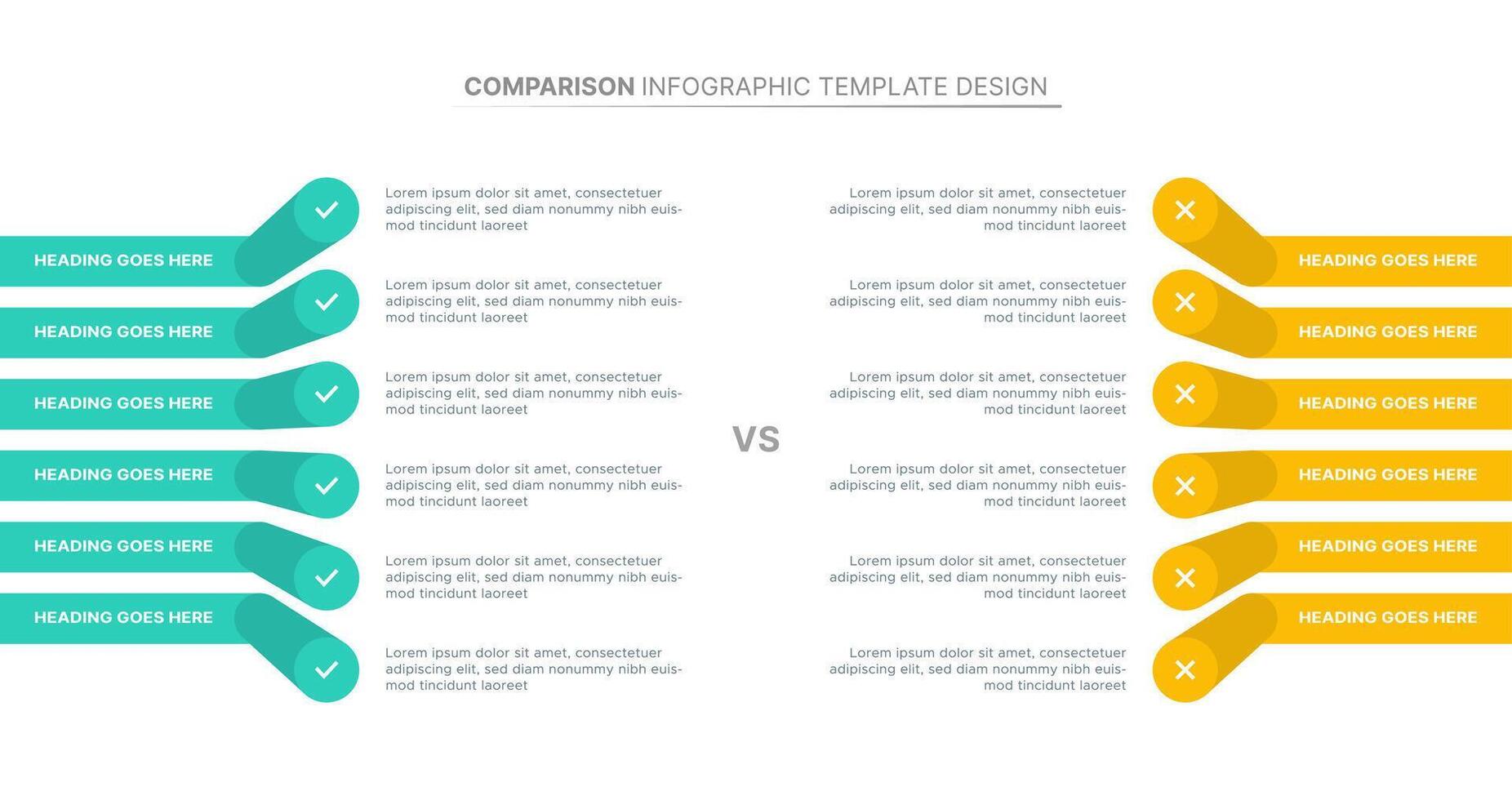 COMPARISON INFOGRAPHIC TEMPLATE DESIGN

HEADING GOES HERE

Lorem ipsum dolor sit amet, consectetuer adipiscing elit, sed diam nonummy nibh euismod tincidunt laoreet

HEADING GOES HERE

Lorem ipsum dolor sit amet, consectetuer adipiscing elit, sed diam nonummy nibh euismod tincidunt laoreet

HEADING GOES HERE

Lorem ipsum dolor sit amet, consectetuer adipiscing elit, sed diam nonummy nibh euismod tincidunt laoreet

HEADING GOES HERE

Lorem ipsum dolor sit amet, consectetuer adipiscing elit, sed diam nonummy nibh euismod tincidunt laoreet

HEADING GOES HERE

Lorem ipsum dolor sit amet, consectetuer adipiscing elit, sed diam nonummy nibh euismod tincidunt laoreet

HEADING GOES HERE

Lorem ipsum dolor sit amet, consectetuer adipiscing elit, sed diam nonummy nibh euismod tincidunt laoreet

VS

Lorem ipsum dolor sit amet, consectetuer adipiscing elit, sed diam nonummy nibh euismod tincidunt laoreet

HEADING GOES HERE

Lorem ipsum dolor sit amet, consectetuer adipiscing elit, sed diam nonummy nibh euismod tincidunt laoreet

HEADING GOES HERE

Lorem ipsum dolor sit amet, consectetuer adipiscing elit, sed diam nonummy nibh euismod tincidunt laoreet

HEADING GOES HERE

Lorem ipsum dolor sit amet, consectetuer adipiscing elit, sed diam nonummy nibh euismod tincidunt laoreet

HEADING GOES HERE

Lorem ipsum dolor sit amet, consectetuer adipiscing elit, sed diam nonummy nibh euismod tincidunt laoreet

HEADING GOES HERE

Lorem ipsum dolor sit amet, consectetuer adipiscing elit, sed diam nonummy nibh euismod tincidunt laoreet

HEADING GOES HERE