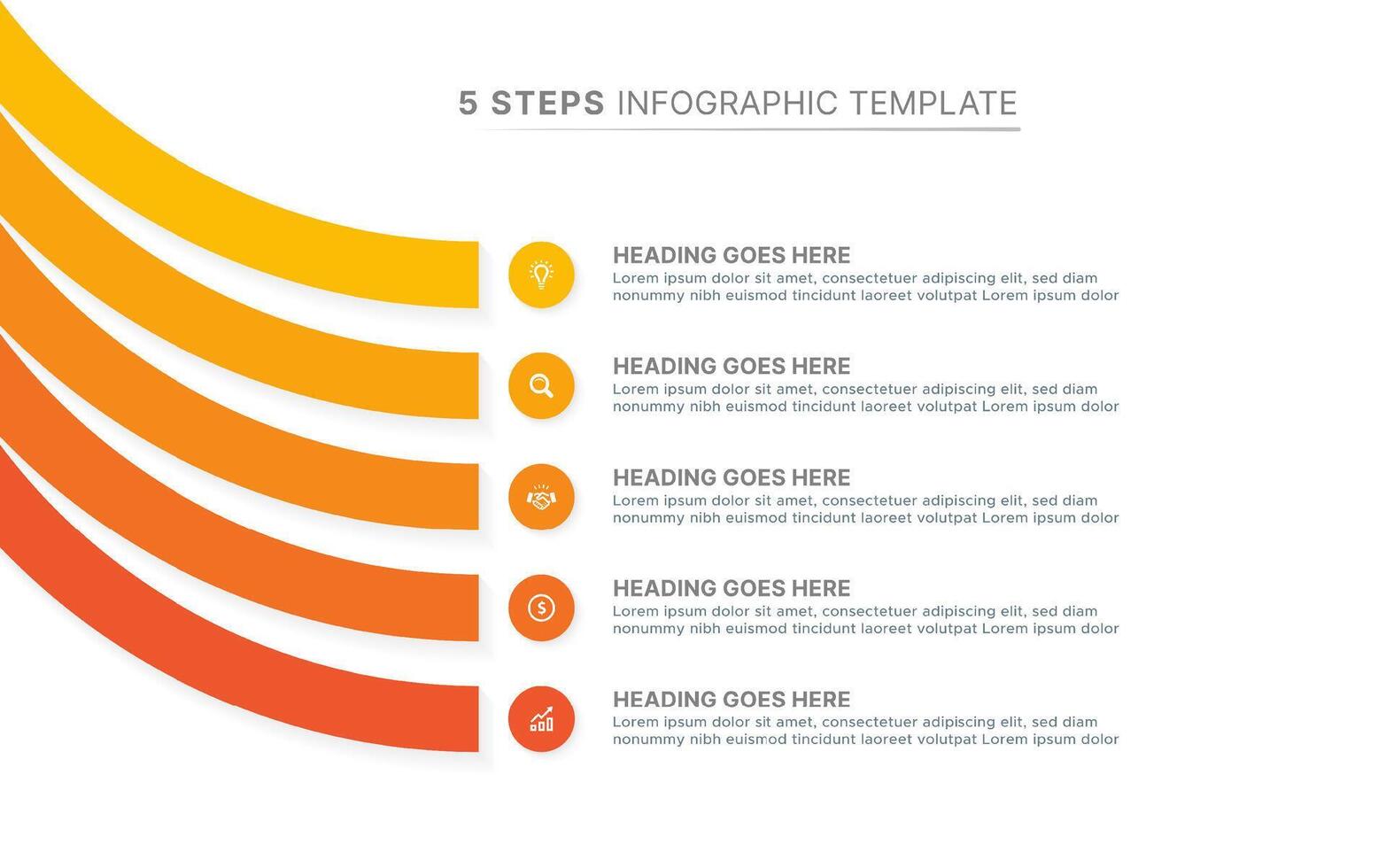 5 STEPS INFOGRAPHIC TEMPLATE

HEADING GOES HERE
Lorem ipsum dolor sit amet, consectetuer adipiscing elit, sed diam nonummy nibh euismod tincidunt laoreet volutpat Lorem ipsum dolor

HEADING GOES HERE
Lorem ipsum dolor sit amet, consectetuer adipiscing elit, sed diam nonummy nibh euismod tincidunt laoreet volutpat Lorem ipsum dolor

HEADING GOES HERE
Lorem ipsum dolor sit amet, consectetuer adipiscing elit, sed diam nonummy nibh euismod tincidunt laoreet volutpat Lorem ipsum dolor

HEADING GOES HERE
Lorem ipsum dolor sit amet, consectetuer adipiscing elit, sed diam nonummy nibh euismod tincidunt laoreet volutpat Lorem ipsum dolor

HEADING GOES HERE
Lorem ipsum dolor sit amet, consectetuer adipiscing elit, sed diam nonummy nibh euismod tincidunt laoreet volutpat Lorem ipsum dolor