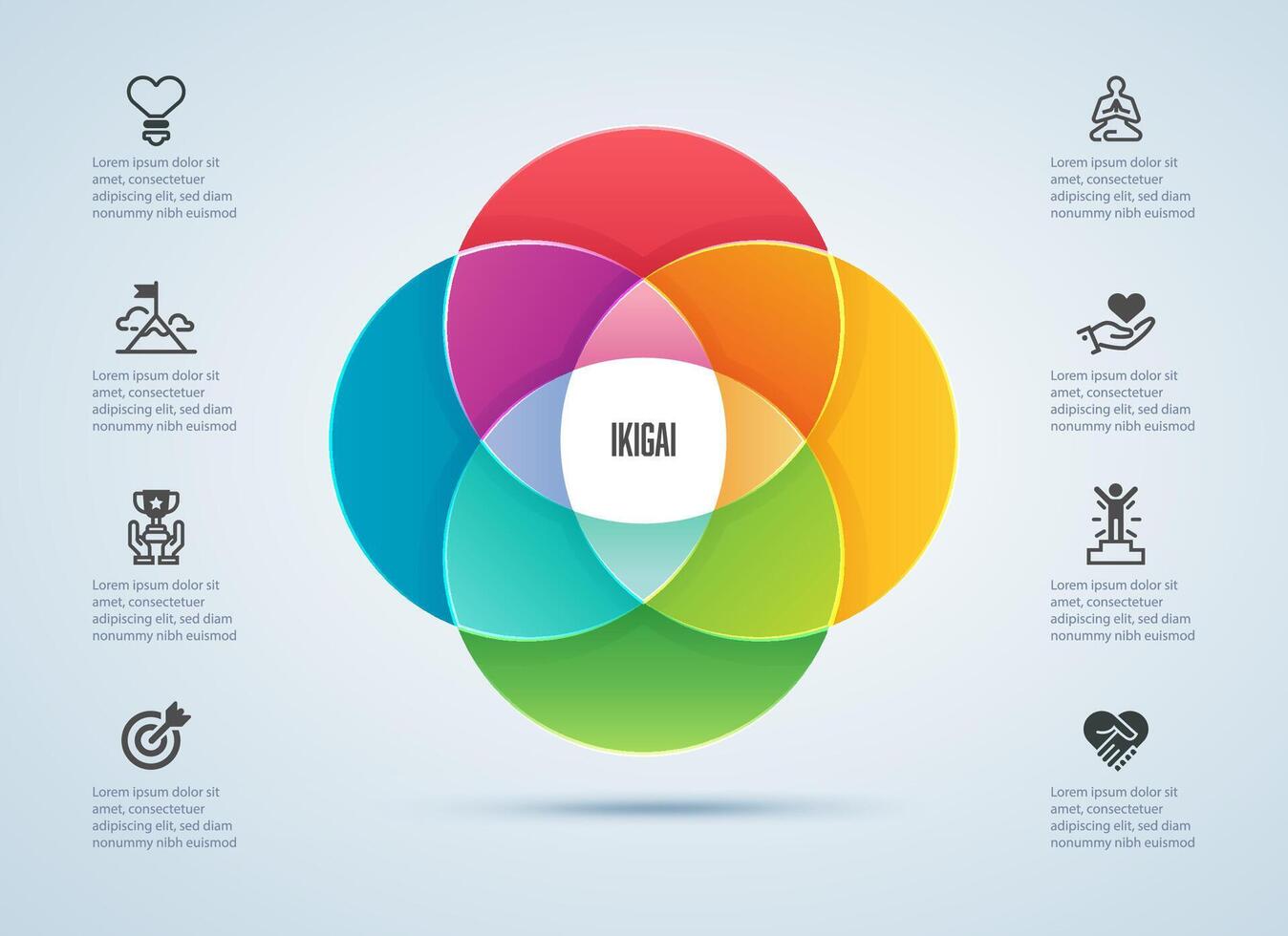 Lorem ipsum dolor sit amet, consectetuer adipiscing elit, sed diam nonummy nibh euismod

Lorem ipsum dolor sit amet, consectetuer adipiscing elit, sed diam nonummy nibh euismod

Lorem ipsum dolor sit amet, consectetuer adipiscing elit, sed diam nonummy nibh euismod

Lorem ipsum dolor sit amet, consectetuer adipiscing elit, sed diam nonummy nibh euismod

IKIGAI

Lorem ipsum dolor sit amet, consectetuer adipiscing elit, sed diam nonummy nibh euismod

Lorem ipsum dolor sit amet, consectetuer adipiscing elit, sed diam nonummy nibh euismod

Lorem ipsum dolor sit amet, consectetuer adipiscing elit, sed diam nonummy nibh euismod

Lorem ipsum dolor sit amet, consectetuer adipiscing elit, sed diam nonummy nibh euismod