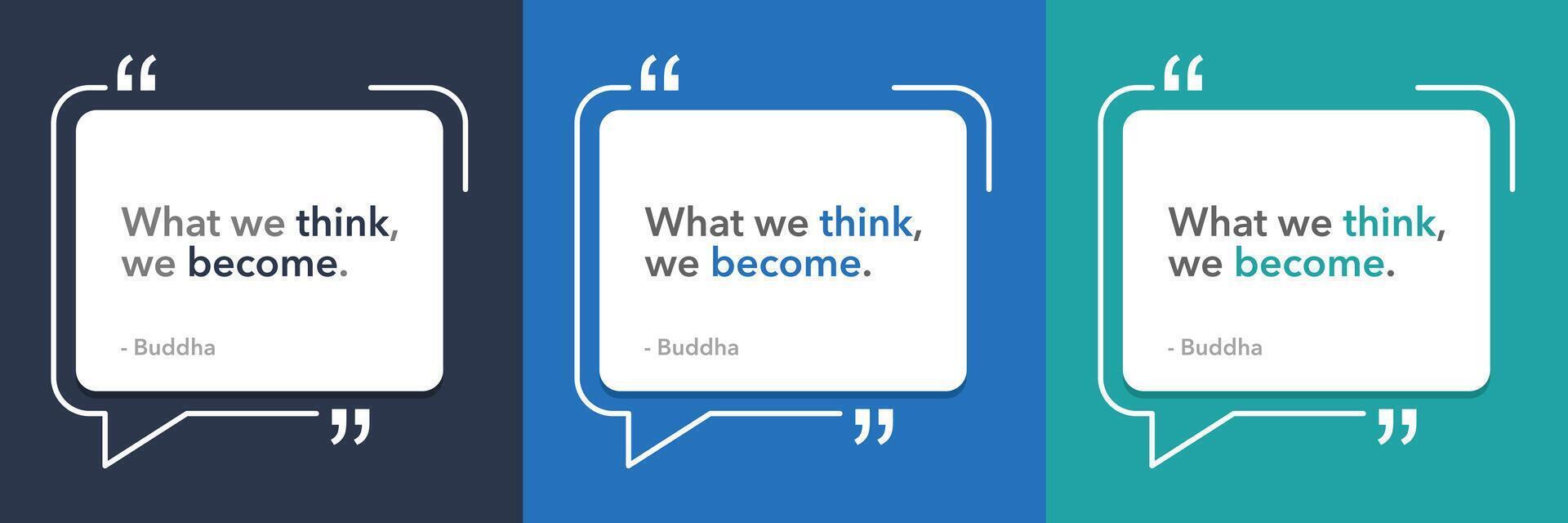 “

What we think, we become.

- Buddha

”

“

What we think, we become.

- Buddha

”

“

What we think, we become.

- Buddha

”