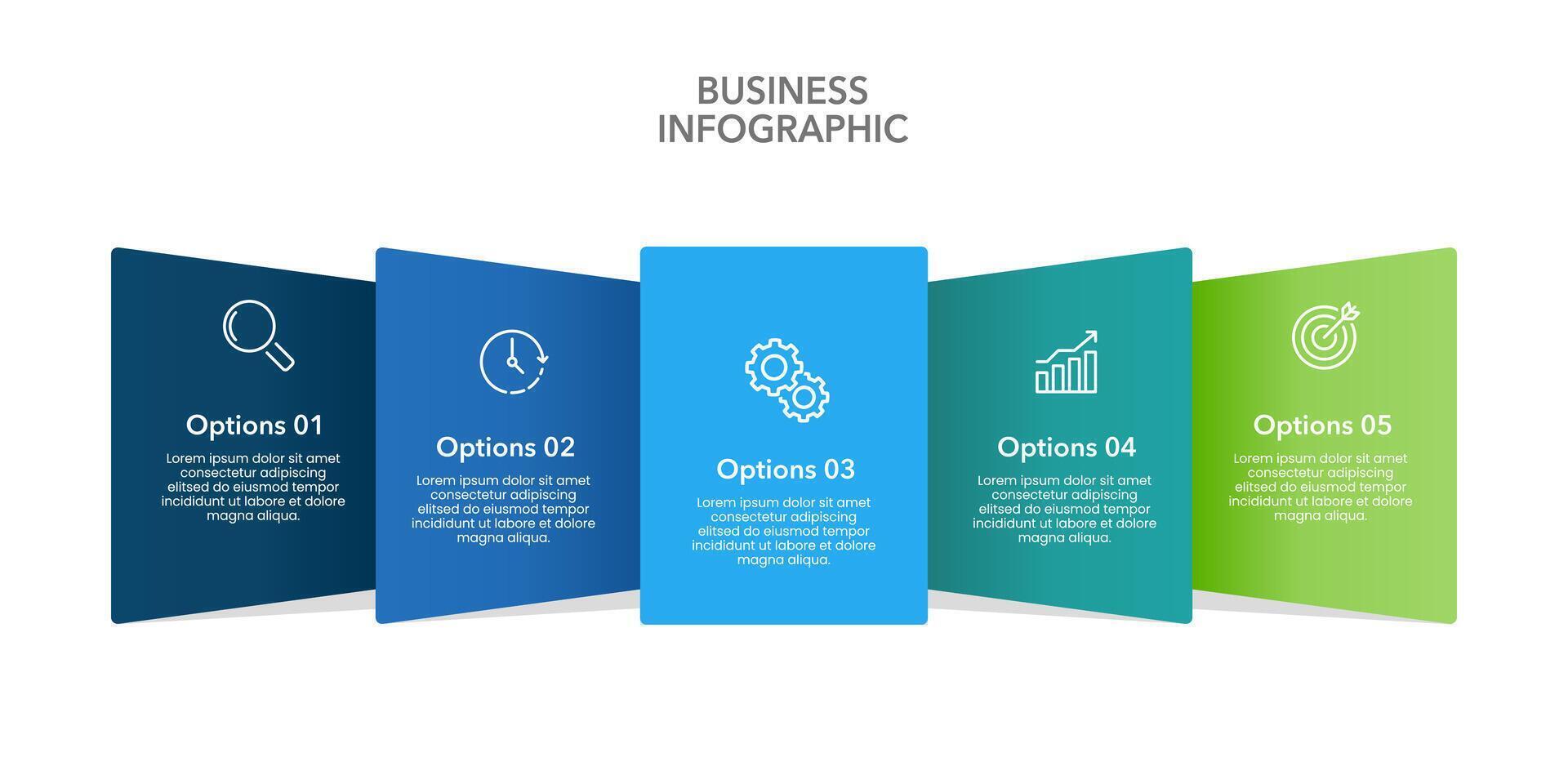 BUSINESS
INFOGRAPHIC

Options 01

Lorem ipsum dolor sit amet consectetur adipiscing elitsed do eiusmod tempor incididunt ut labore et dolore magna aliqua.

Options 02

Lorem ipsum dolor sit amet consectetur adipiscing elitsed do eiusmod tempor incididunt ut labore et dolore magna aliqua.

Options 03

Lorem ipsum dolor sit amet consectetur adipiscing elitsed do eiusmod tempor incididunt ut labore et dolore magna aliqua.

Options 04

Lorem ipsum dolor sit amet consectetur adipiscing elitsed do eiusmod tempor incididunt ut labore et dolore magna aliqua.

Options 05

Lorem ipsum dolor sit amet consectetur adipiscing elitsed do eiusmod tempor incididunt ut labore et dolore magna aliqua.