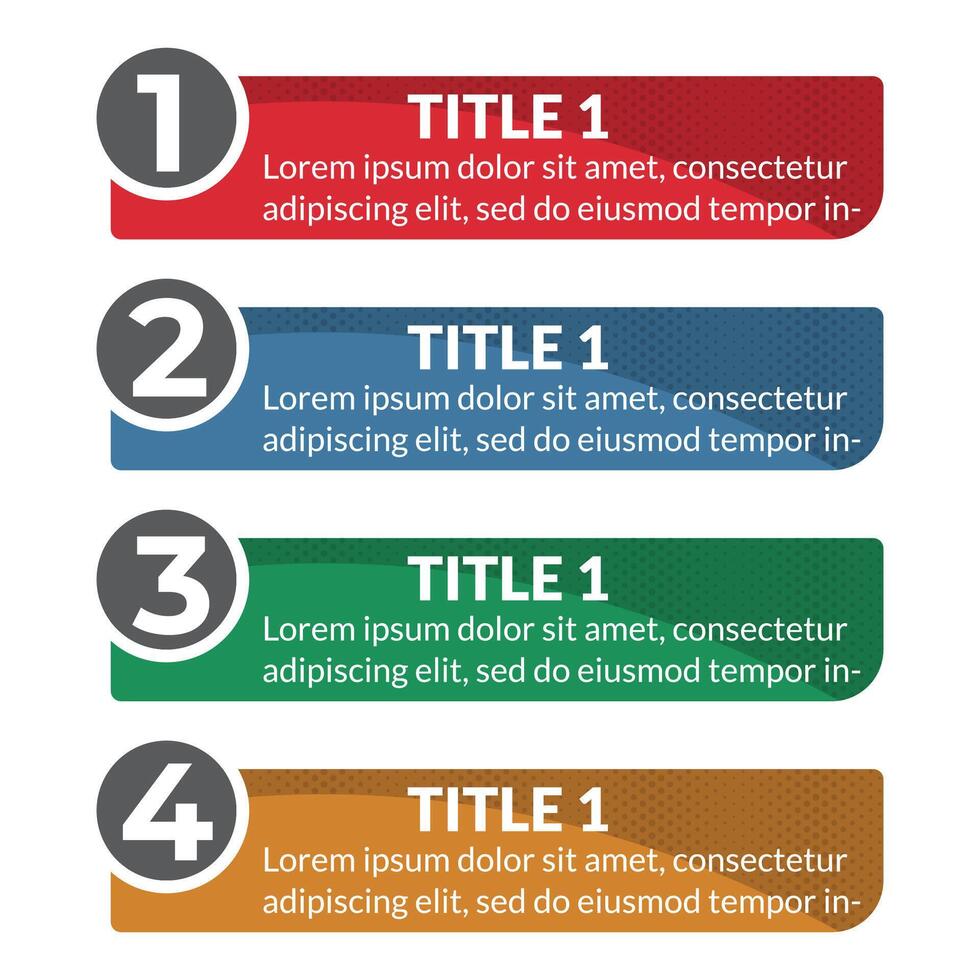 1
TITLE 1
Lorem ipsum dolor sit amet, consectetur adipiscing elit, sed do eiusmod tempor in-

2
TITLE 1
Lorem ipsum dolor sit amet, consectetur adipiscing elit, sed do eiusmod tempor in-

3
TITLE 1
Lorem ipsum dolor sit amet, consectetur adipiscing elit, sed do eiusmod tempor in-

4
TITLE 1
Lorem ipsum dolor sit amet, consectetur adipiscing elit, sed do eiusmod tempor in-