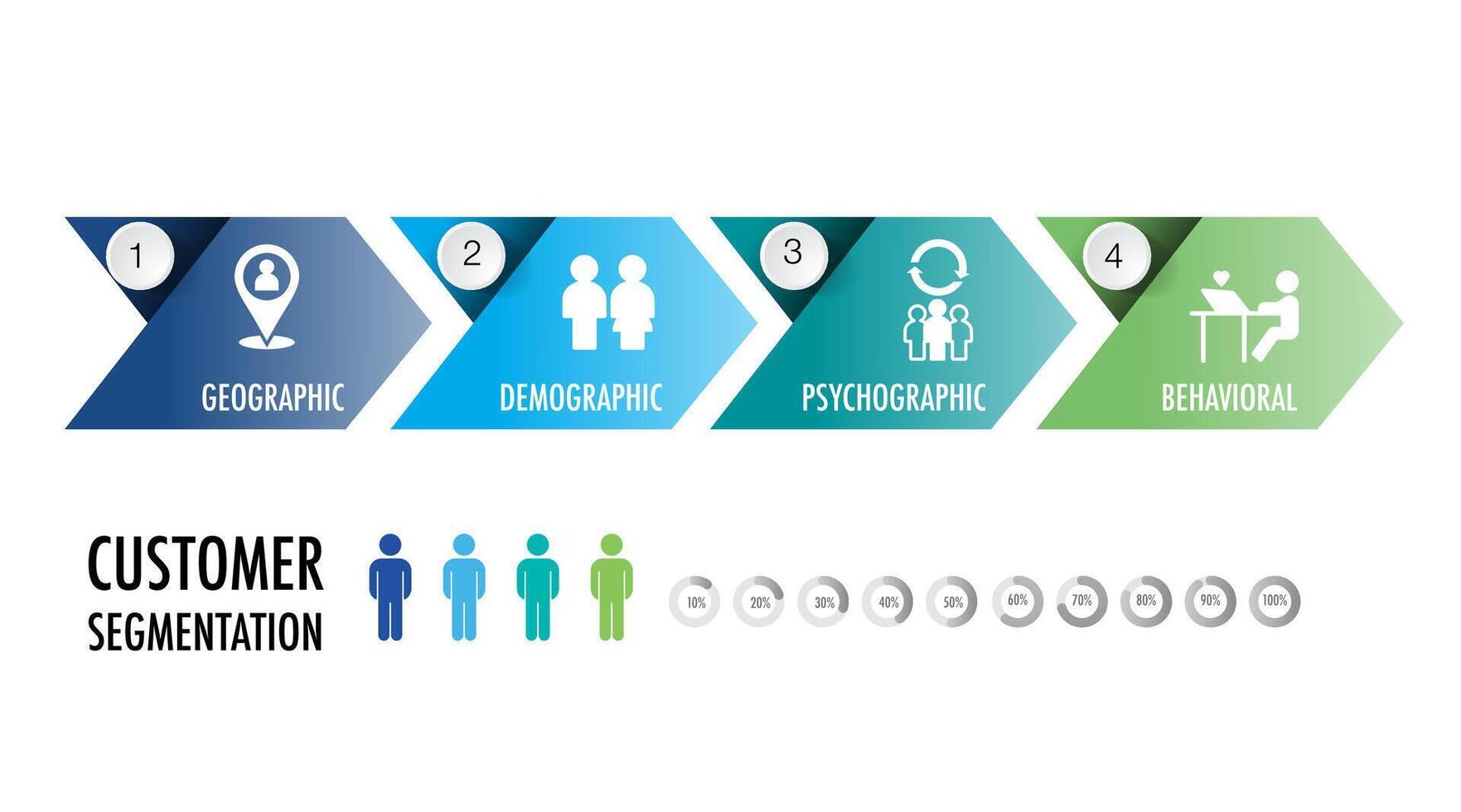 1
GEOGRAPHIC

2
DEMOGRAPHIC

3
PSYCHOGRAPHIC

4
BEHAVIORAL

CUSTOMER
SEGMENTATION

10%
20%
30%
40%
50%
60%
70%
80%
90%
100%