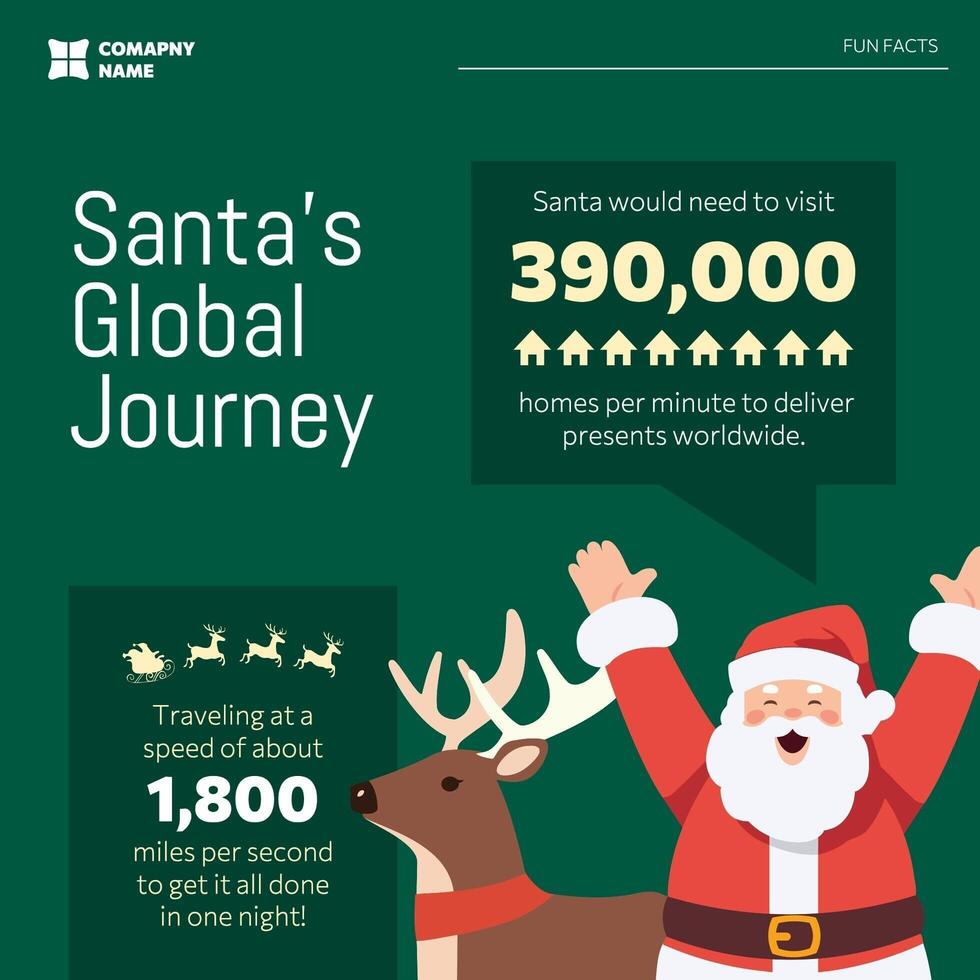 COMAPNY NAME

FUN FACTS

Santa's Global Journey

Santa would need to visit

390,000

homes per minute to deliver presents worldwide.

Traveling at a speed of about

1,800

miles per second to get it all done in one night!