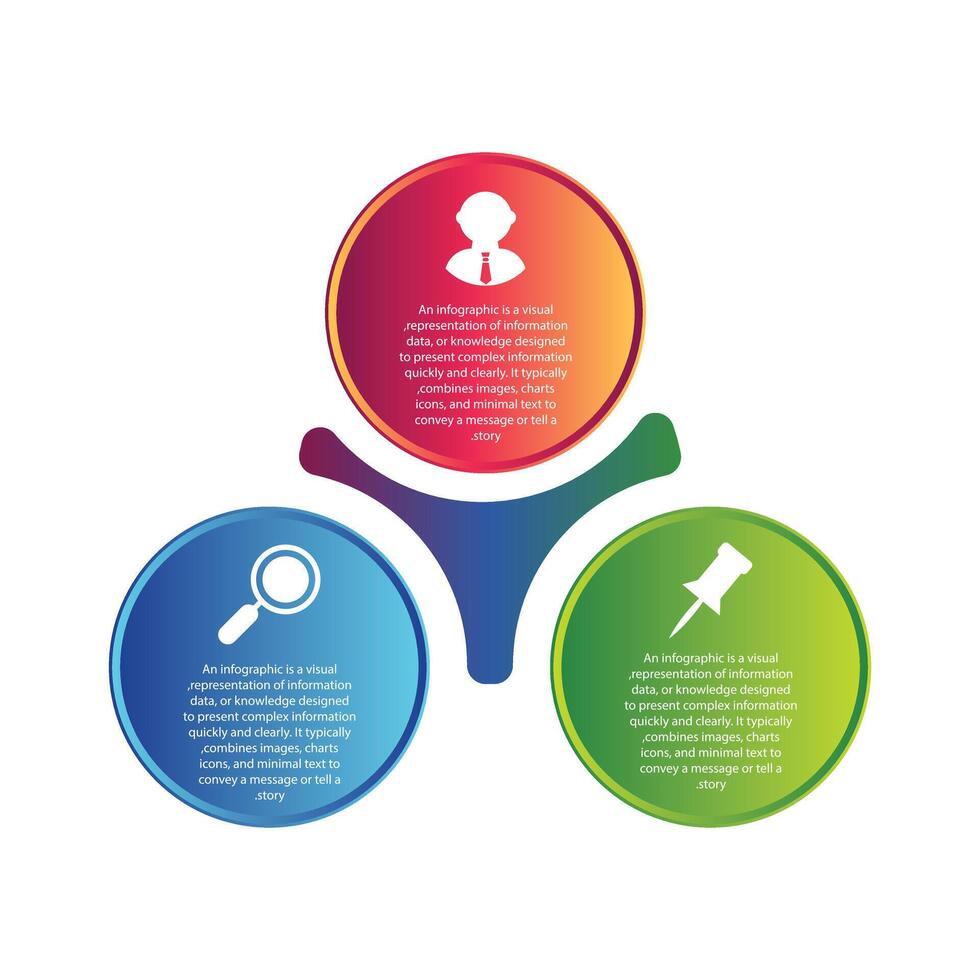 An infographic is a visual ,representation of information data, or knowledge designed to present complex information quickly and clearly. It typically ,combines images, charts icons, and minimal text to convey a message or tell a .story

An infographic is a visual ,representation of information data, or knowledge designed to present complex information quickly and clearly. It typically ,combines images, charts icons, and minimal text to convey a message or tell a .story

An infographic is a visual ,representation of information data, or knowledge designed to present complex information quickly and clearly. It typically ,combines images, charts icons, and minimal text to convey a message or tell a .story