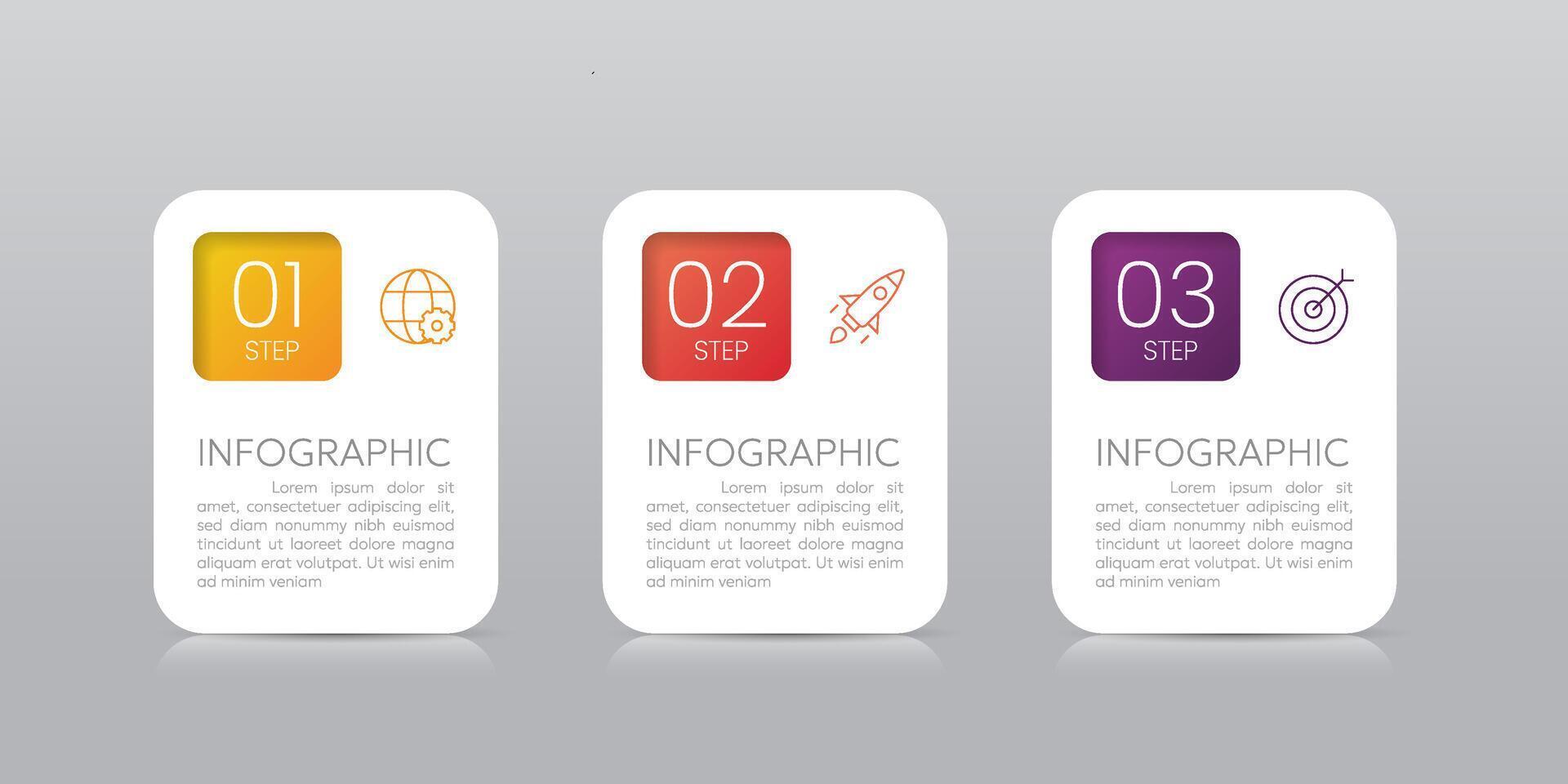 01
STEP

INFOGRAPHIC

Lorem ipsum dolor sit amet, consectetuer adipiscing elit, sed diam nonummy nibh euismod tincidunt ut laoreet dolore magna aliquam erat volutpat. Ut wisi enim ad minim veniam

02
STEP

INFOGRAPHIC

Lorem ipsum dolor sit amet, consectetuer adipiscing elit, sed diam nonummy nibh euismod tincidunt ut laoreet dolore magna aliquam erat volutpat. Ut wisi enim ad minim veniam

03
STEP

INFOGRAPHIC

Lorem ipsum dolor sit amet, consectetuer adipiscing elit, sed diam nonummy nibh euismod tincidunt ut laoreet dolore magna aliquam erat volutpat. Ut wisi enim ad minim veniam