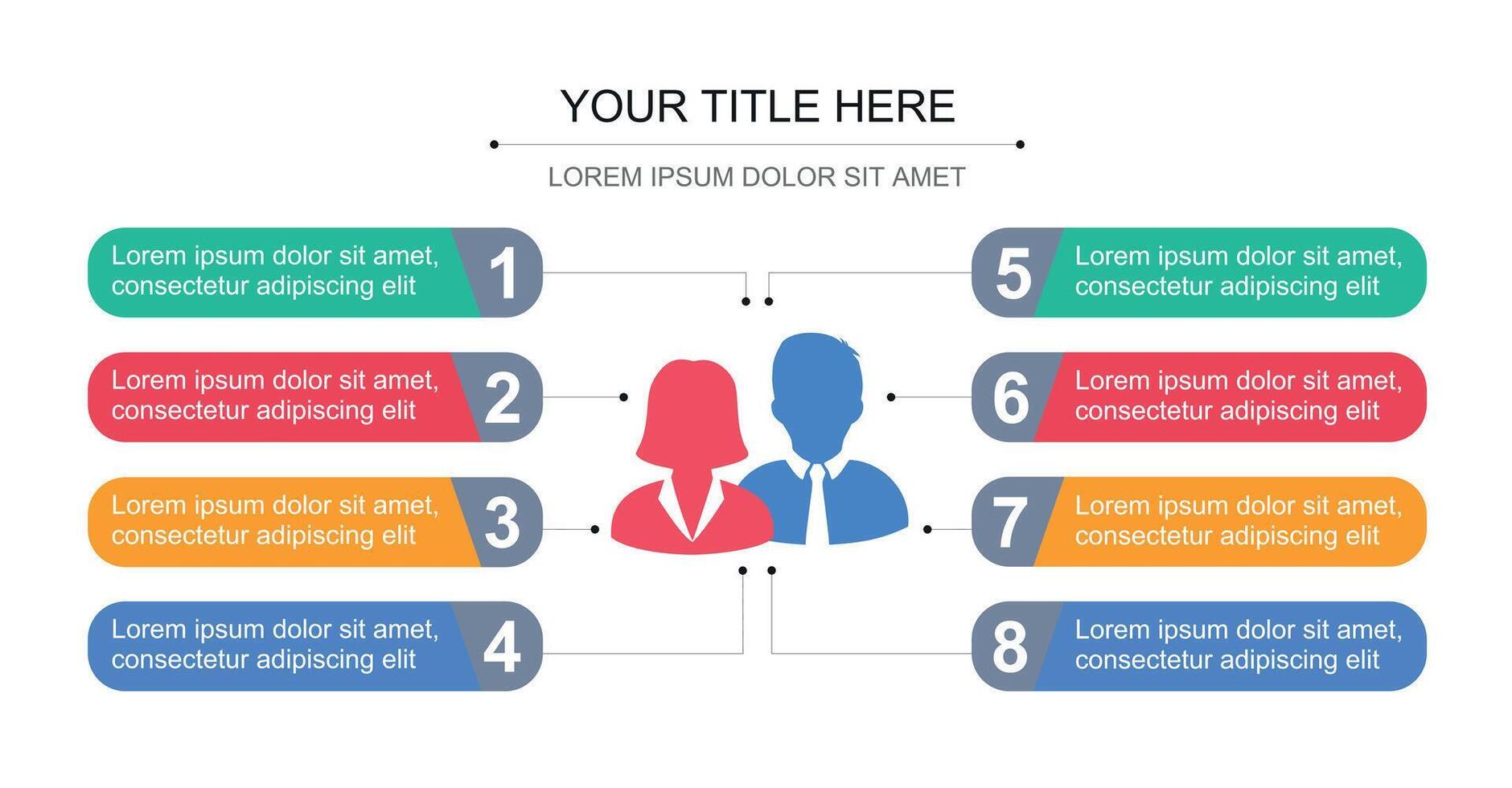 YOUR TITLE HERE

LOREM IPSUM DOLOR SIT AMET

Lorem ipsum dolor sit amet, consectetur adipiscing elit 1

Lorem ipsum dolor sit amet, consectetur adipiscing elit 2

Lorem ipsum dolor sit amet, consectetur adipiscing elit 3

Lorem ipsum dolor sit amet, consectetur adipiscing elit 4

5 Lorem ipsum dolor sit amet, consectetur adipiscing elit

6 Lorem ipsum dolor sit amet, consectetur adipiscing elit

7 Lorem ipsum dolor sit amet, consectetur adipiscing elit

8 Lorem ipsum dolor sit amet, consectetur adipiscing elit