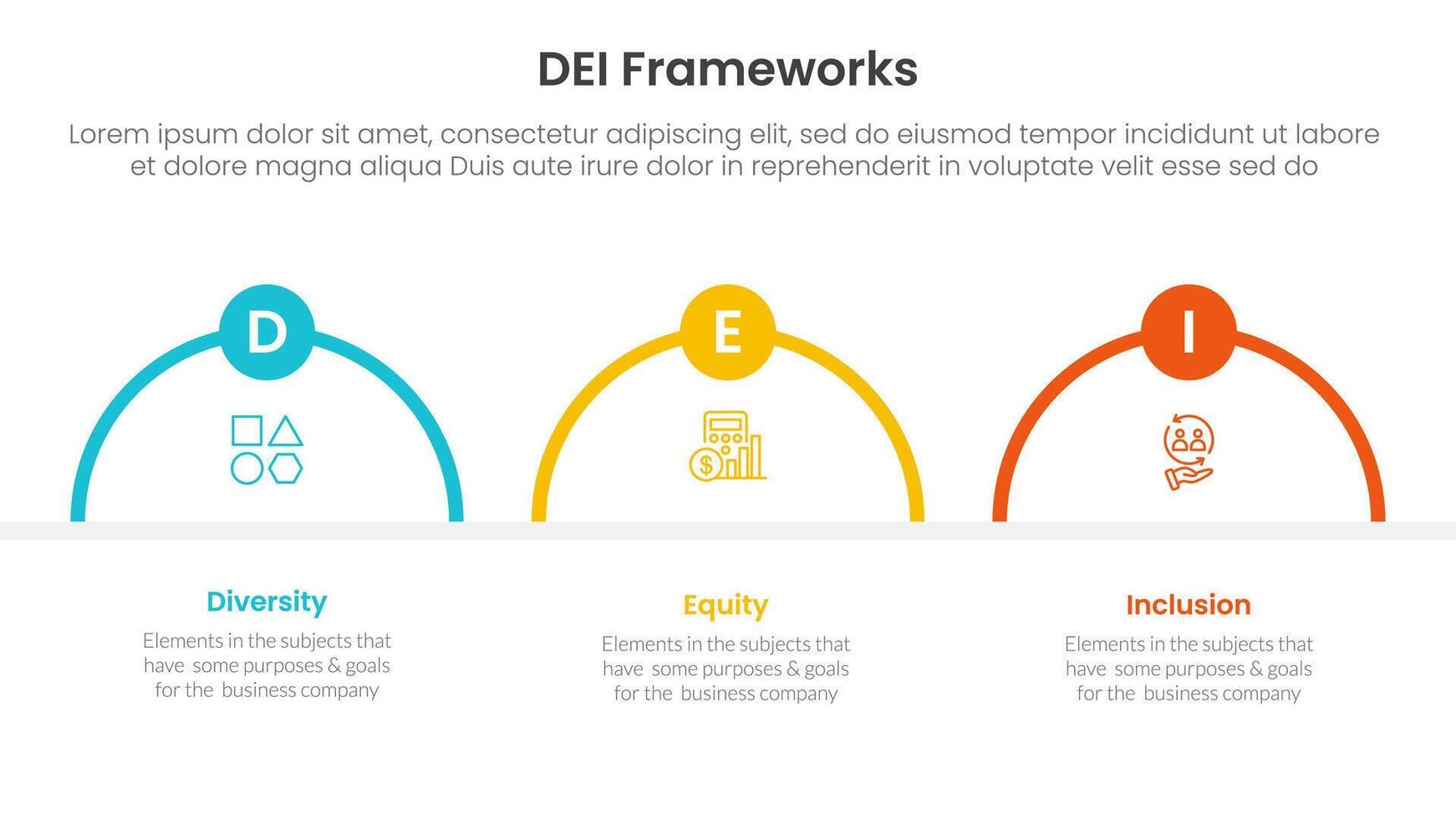 DEI Frameworks

Lorem ipsum dolor sit amet, consectetur adipiscing elit, sed do eiusmod tempor incididunt ut labore et dolore magna aliqua Duis aute irure dolor in reprehenderit in voluptate velit esse sed do

D

E

I

Diversity

Elements in the subjects that have some purposes & goals for the business company

Equity

Elements in the subjects that have some purposes & goals for the business company

Inclusion

Elements in the subjects that have some purposes & goals for the business company