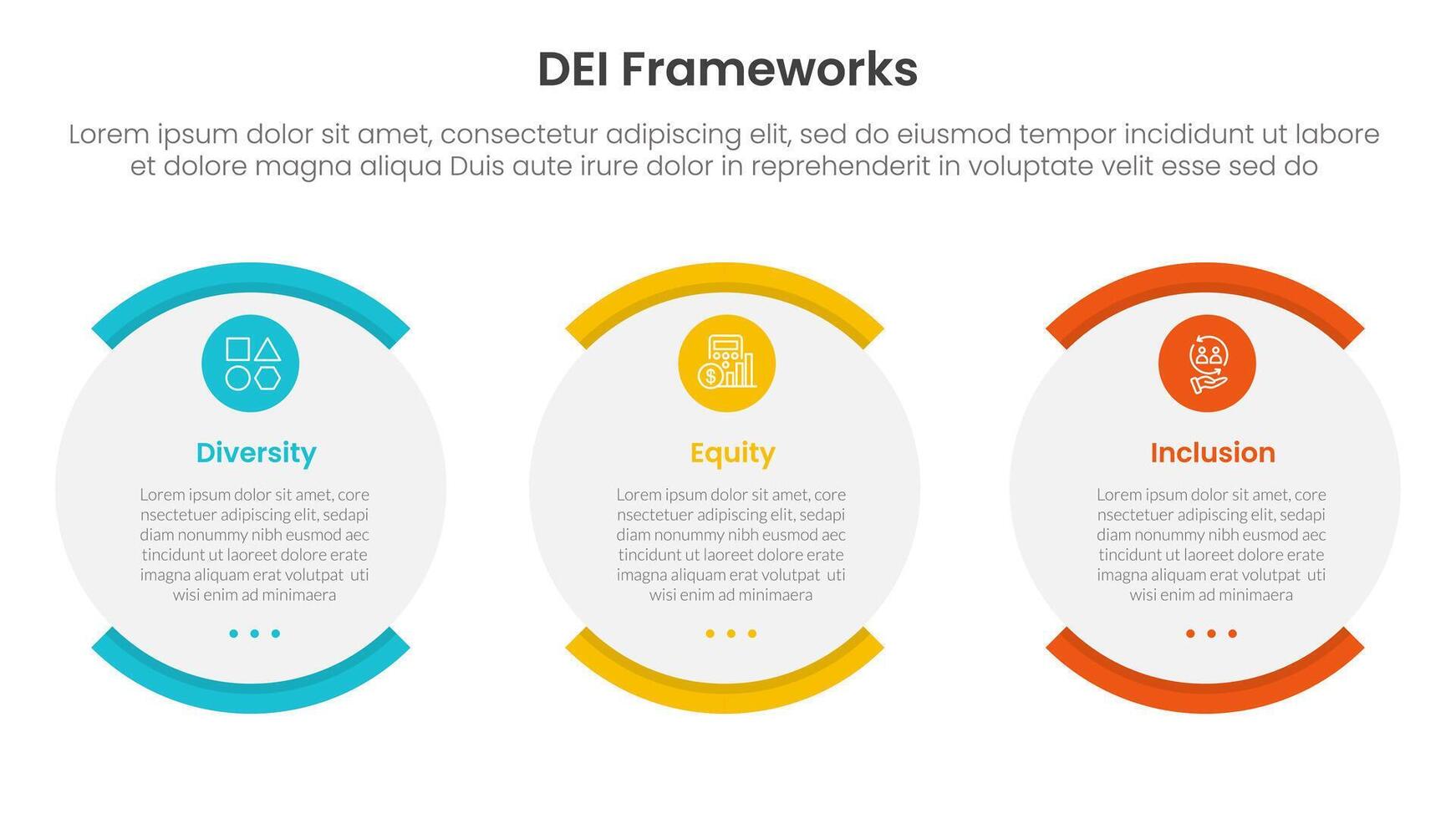 DEI Frameworks

Lorem ipsum dolor sit amet, consectetur adipiscing elit, sed do eiusmod tempor incididunt ut labore et dolore magna aliqua Duis aute irure dolor in reprehenderit in voluptate velit esse sed do

Diversity

Lorem ipsum dolor sit amet, core nsectetuer adipiscing elit, sedapi diam nonummy nibh eusmod aec tincidunt ut laoreet dolore erate imagna aliquam erat volutpat uti wisi enim ad minimaera

Equity

Lorem ipsum dolor sit amet, core nsectetuer adipiscing elit, sedapi diam nonummy nibh eusmod aec tincidunt ut laoreet dolore erate imagna aliquam erat volutpat uti wisi enim ad minimaera

Inclusion

Lorem ipsum dolor sit amet, core nsectetuer adipiscing elit, sedapi diam nonummy nibh eusmod aec tincidunt ut laoreet dolore erate imagna aliquam erat volutpat uti wisi enim ad minimaera