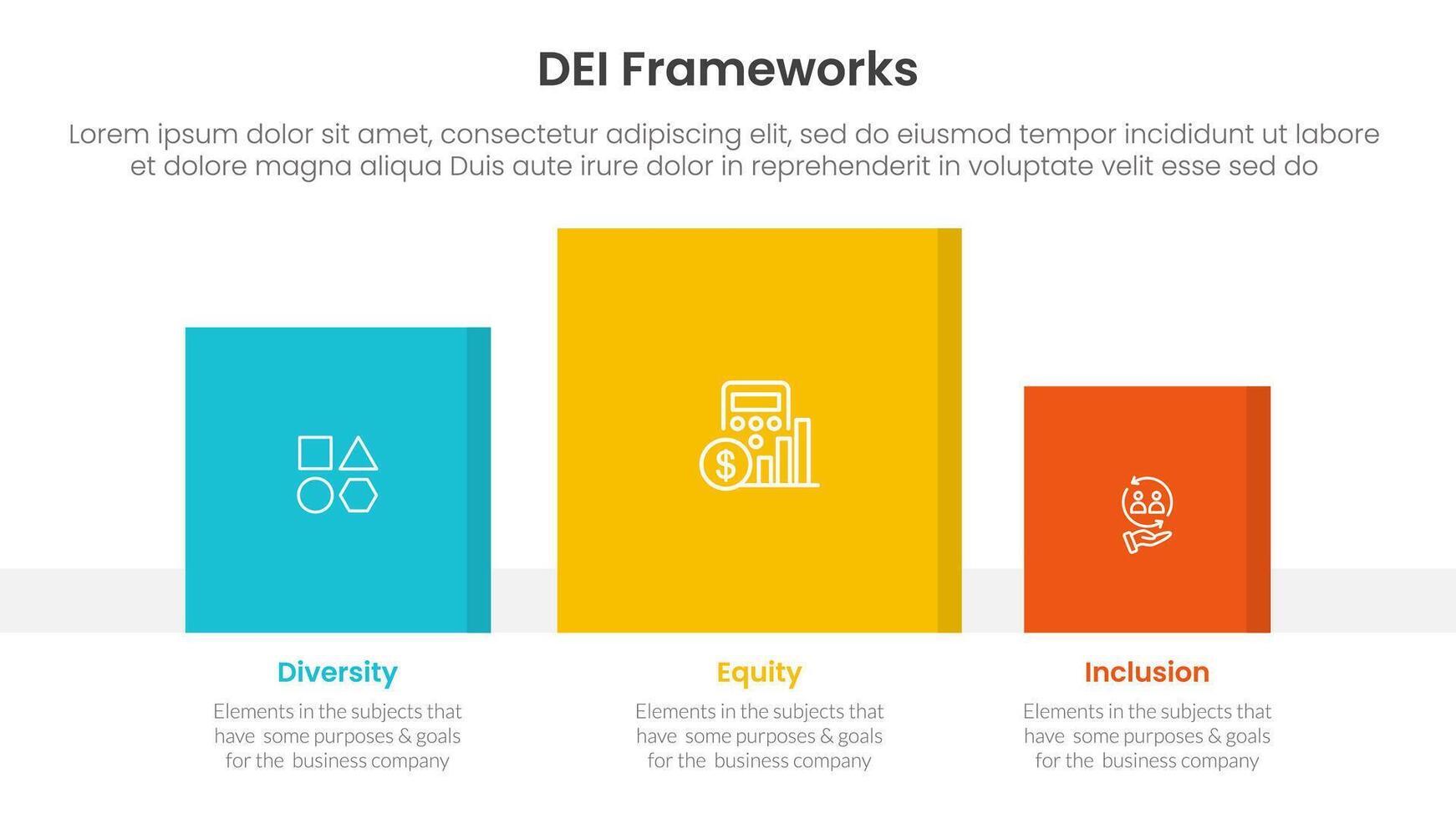 DEI Frameworks

Lorem ipsum dolor sit amet, consectetur adipiscing elit, sed do eiusmod tempor incididunt ut labore et dolore magna aliqua Duis aute irure dolor in reprehenderit in voluptate velit esse sed do

$

Diversity

Elements in the subjects that have some purposes & goals for the business company

Equity

Elements in the subjects that have some purposes & goals for the business company

Inclusion

Elements in the subjects that have some purposes & goals for the business company