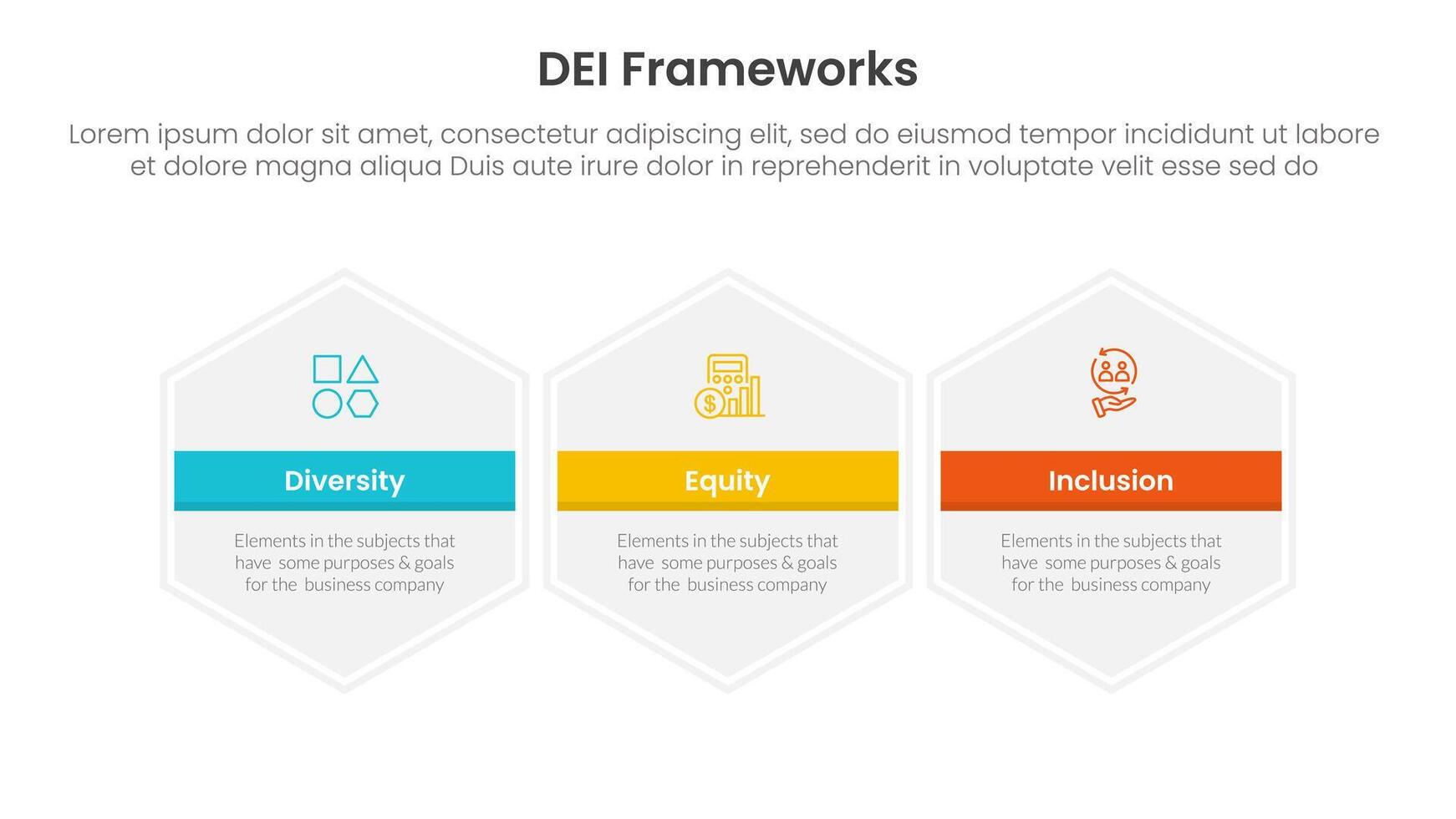 DEI Frameworks

Lorem ipsum dolor sit amet, consectetur adipiscing elit, sed do eiusmod tempor incididunt ut labore et dolore magna aliqua Duis aute irure dolor in reprehenderit in voluptate velit esse sed do

Diversity

Elements in the subjects that have some purposes & goals for the business company

Equity

Elements in the subjects that have some purposes & goals for the business company

Inclusion

Elements in the subjects that have some purposes & goals for the business company