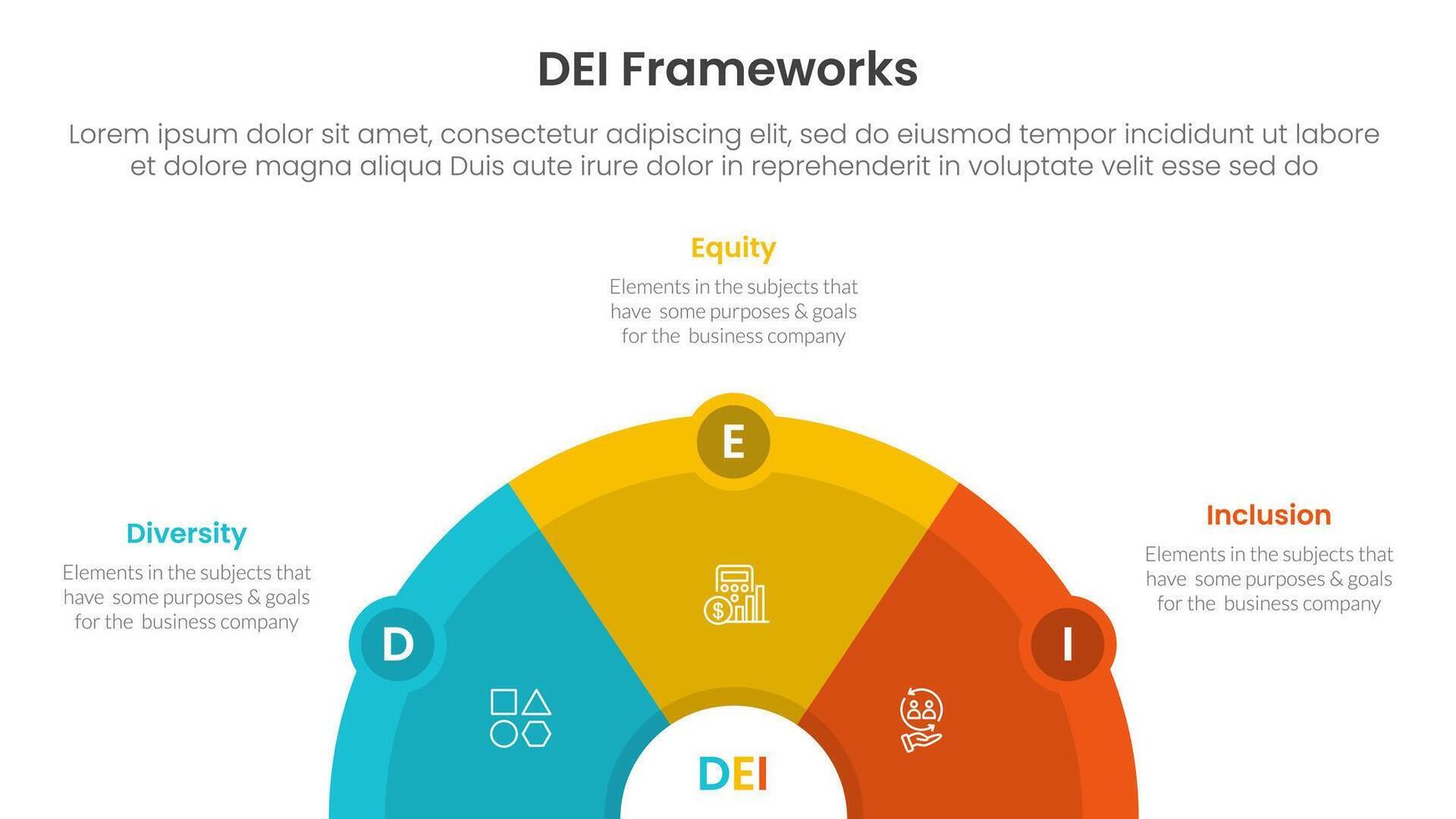 DEI Frameworks

Lorem ipsum dolor sit amet, consectetur adipiscing elit, sed do eiusmod tempor incididunt ut labore et dolore magna aliqua Duis aute irure dolor in reprehenderit in voluptate velit esse sed do

Equity

Elements in the subjects that have some purposes & goals for the business company

Diversity

Elements in the subjects that have some purposes & goals for the business company

Inclusion

Elements in the subjects that have some purposes & goals for the business company

E

D

I

DEI