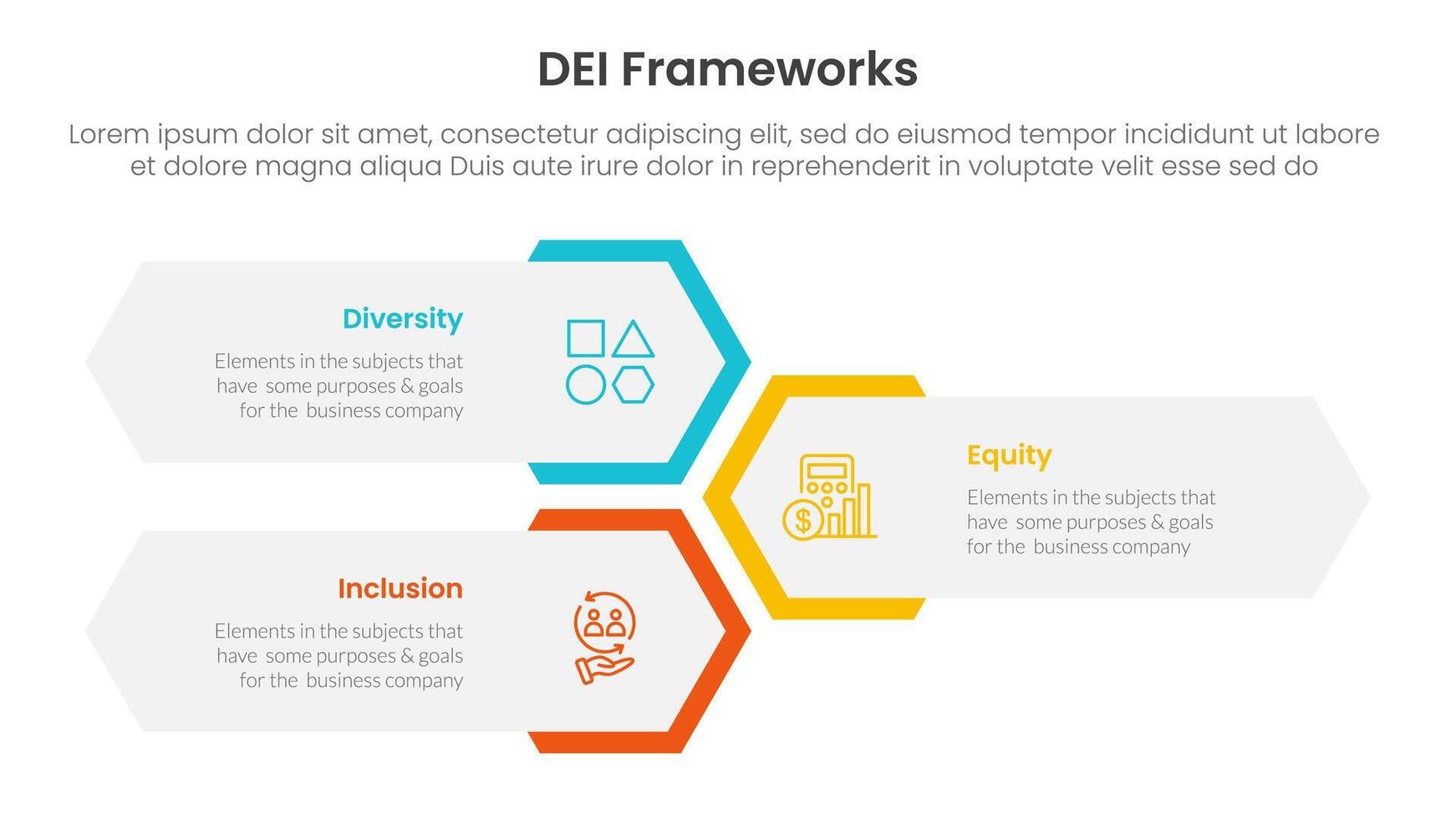 DEI Frameworks

Lorem ipsum dolor sit amet, consectetur adipiscing elit, sed do eiusmod tempor incididunt ut labore et dolore magna aliqua Duis aute irure dolor in reprehenderit in voluptate velit esse sed do

Diversity

Elements in the subjects that have some purposes & goals for the business company

Equity

Elements in the subjects that have some purposes & goals for the business company

Inclusion

Elements in the subjects that have some purposes & goals for the business company