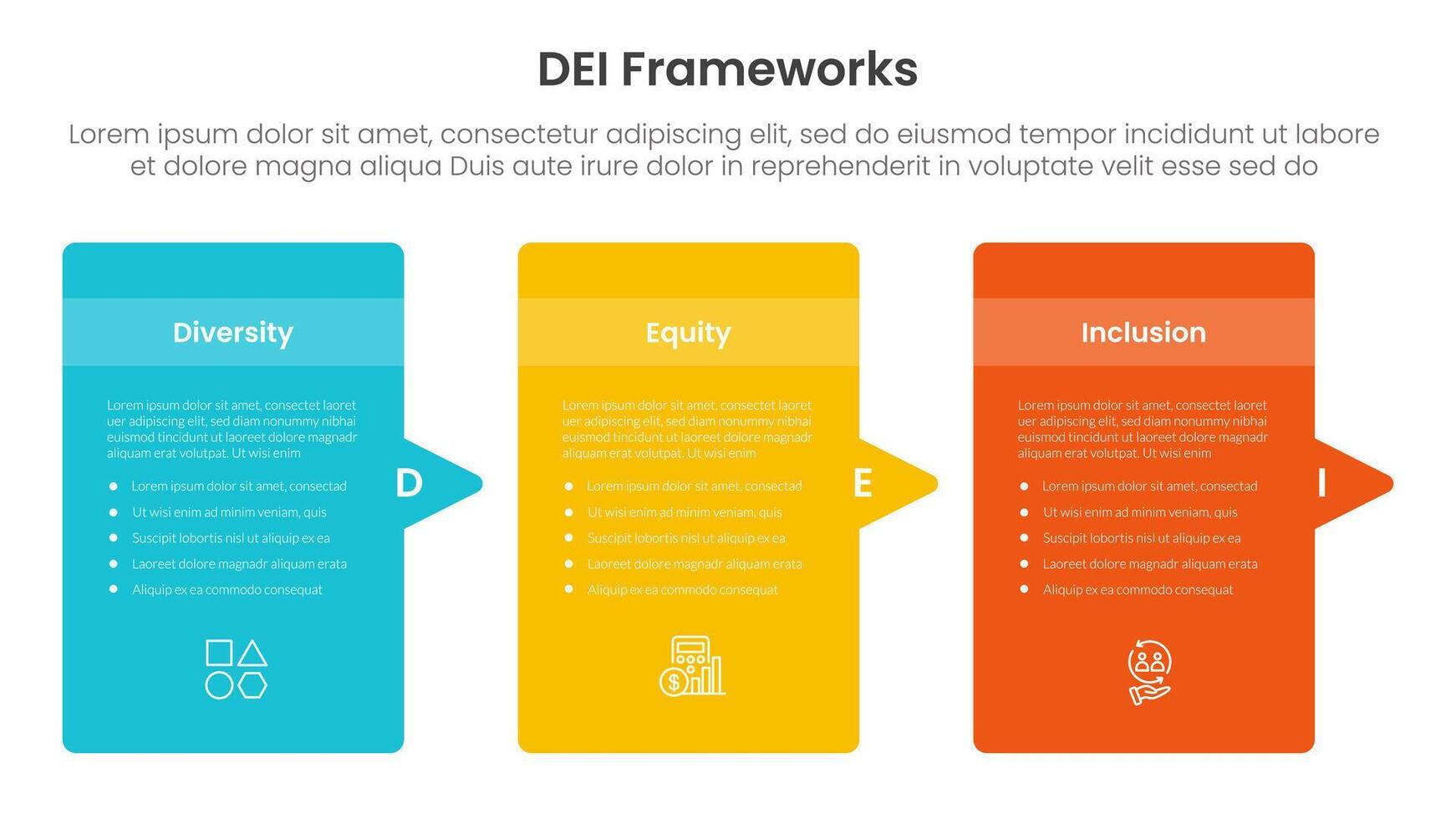 DEI Frameworks

Lorem ipsum dolor sit amet, consectetur adipiscing elit, sed do eiusmod tempor incididunt ut labore et dolore magna aliqua Duis aute irure dolor in reprehenderit in voluptate velit esse sed do

Diversity

Lorem ipsum dolor sit amet, consectet laoret uer adipiscing elit, sed diam nonummy nibhai euismod tincidunt ut laoreet dolore magnadr aliquam erat volutpat. Ut wisi enim

- Lorem ipsum dolor sit amet, consectad
- Ut wisi enim ad minim veniam, quis
- Suscipit lobortis nisl ut aliquip ex ea
- Laoreet dolore magnadr aliquam erata
- Aliquip ex ea commodo consequat

D

Equity

Lorem ipsum dolor sit amet, consectet laoret uer adipiscing elit, sed diam nonummy nibhai euismod tincidunt ut laoreet dolore magnadr aliquam erat volutpat. Ut wisi enim

- Lorem ipsum dolor sit amet, consectad
- Ut wisi enim ad minim veniam, quis
- Suscipit lobortis nisl ut aliquip ex ea
- Laoreet dolore magnadr aliquam erata
- Aliquip ex ea commodo consequat

E

Inclusion

Lorem ipsum dolor sit amet, consectet laoret uer adipiscing elit, sed diam nonummy nibhai euismod tincidunt ut laoreet dolore magnadr aliquam erat volutpat. Ut wisi enim

- Lorem ipsum dolor sit amet, consectad
- Ut wisi enim ad minim veniam, quis
- Suscipit lobortis nisl ut aliquip ex ea
- Laoreet dolore magnadr aliquam erata
- Aliquip ex ea commodo consequat

I