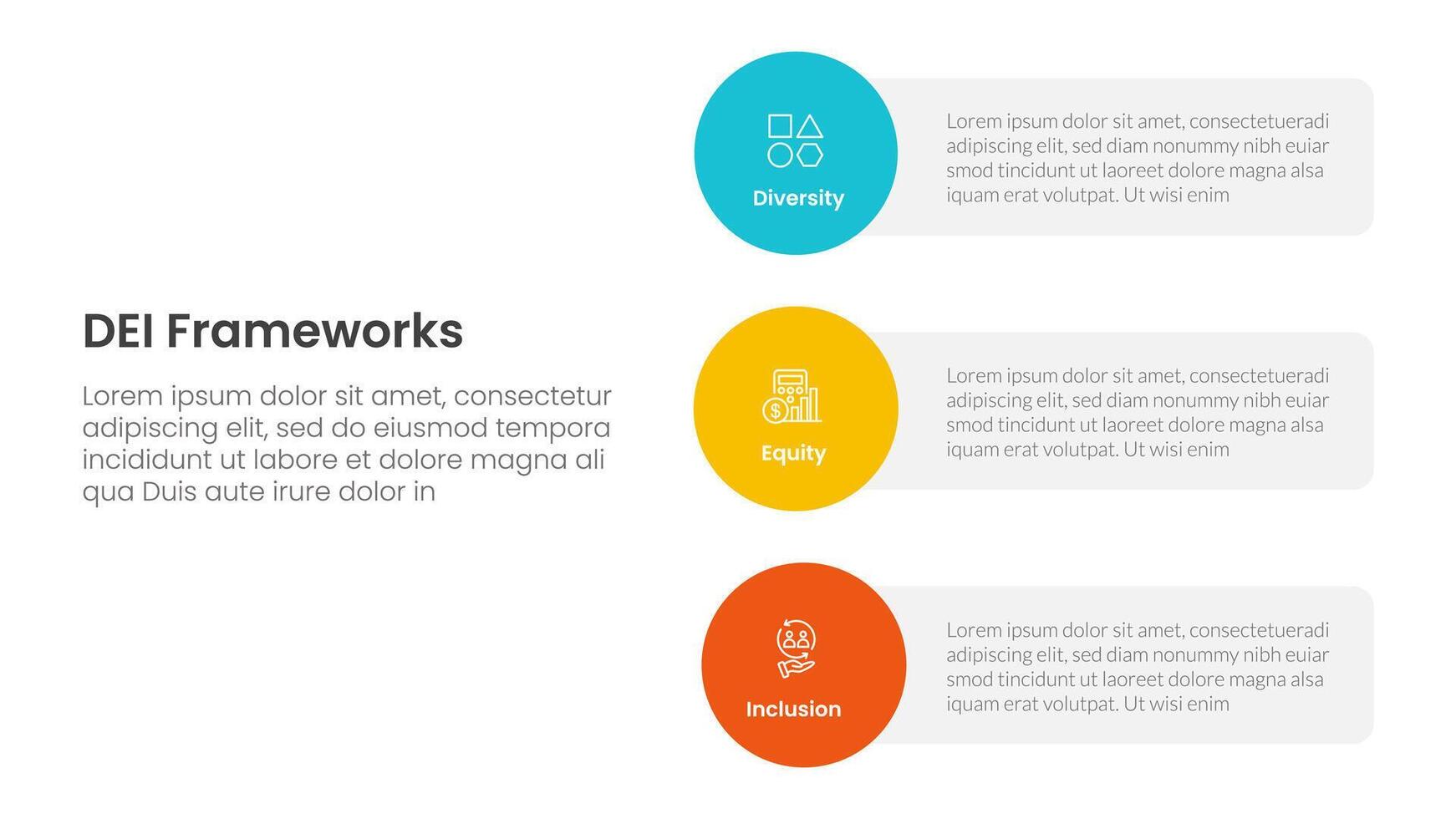 DEI Frameworks

Lorem ipsum dolor sit amet, consectetur adipiscing elit, sed do eiusmod tempora incididunt ut labore et dolore magna ali qua Duis aute irure dolor in

Diversity

Lorem ipsum dolor sit amet, consectetueradi adipiscing elit, sed diam nonummy nibh euiar smod tincidunt ut laoreet dolore magna alsa iquam erat volutpat. Ut wisi enim

Equity

Lorem ipsum dolor sit amet, consectetueradi adipiscing elit, sed diam nonummy nibh euiar smod tincidunt ut laoreet dolore magna alsa iquam erat volutpat. Ut wisi enim

Inclusion

Lorem ipsum dolor sit amet, consectetueradi adipiscing elit, sed diam nonummy nibh euiar smod tincidunt ut laoreet dolore magna alsa iquam erat volutpat. Ut wisi enim