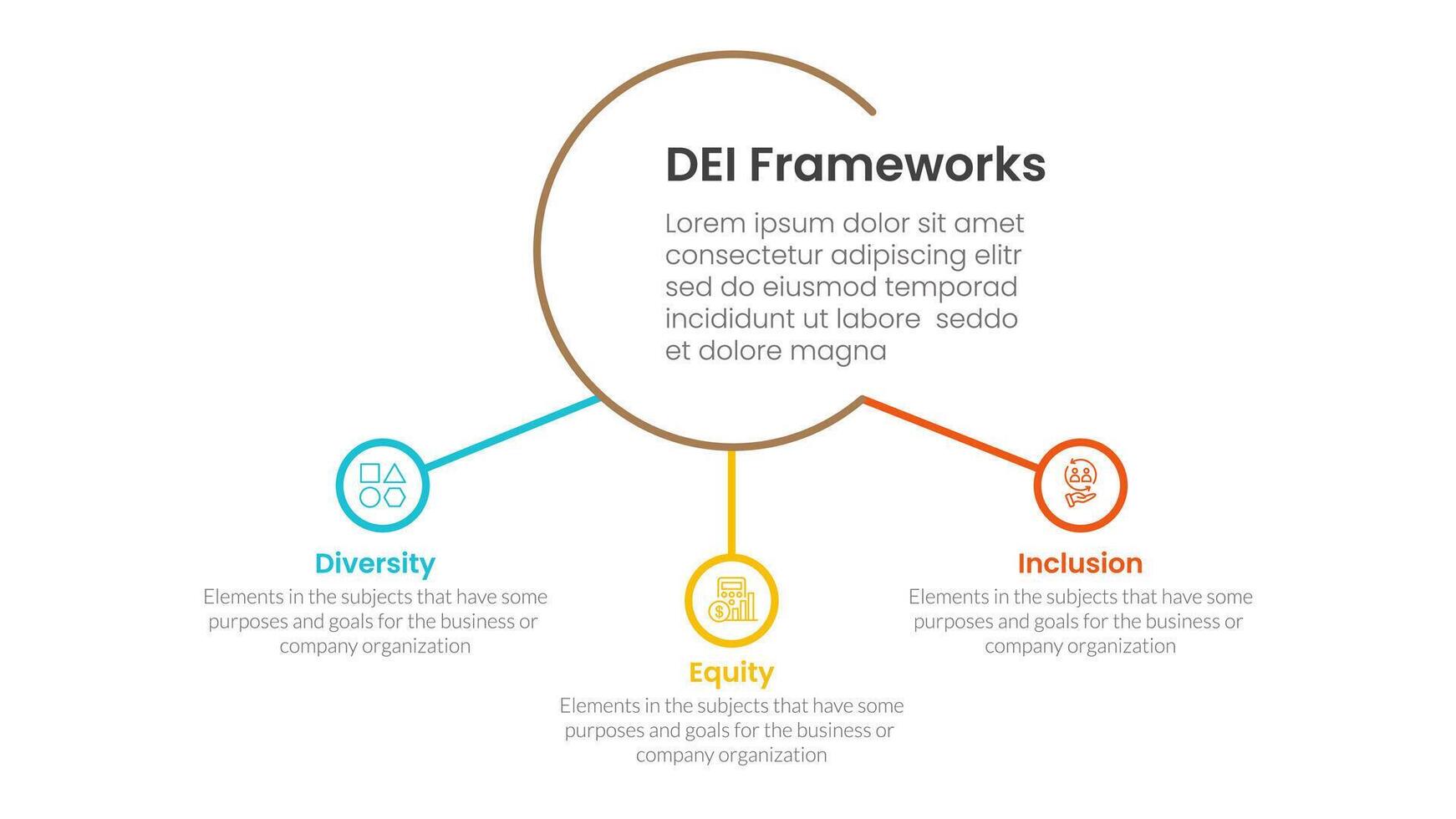 DEI Frameworks

Lorem ipsum dolor sit amet consectetur adipiscing elitr sed do eiusmod temporad incididunt ut labore seddo et dolore magna

Diversity

Elements in the subjects that have some purposes and goals for the business or company organization

Equity

Elements in the subjects that have some purposes and goals for the business or company organization

Inclusion

Elements in the subjects that have some purposes and goals for the business or company organization