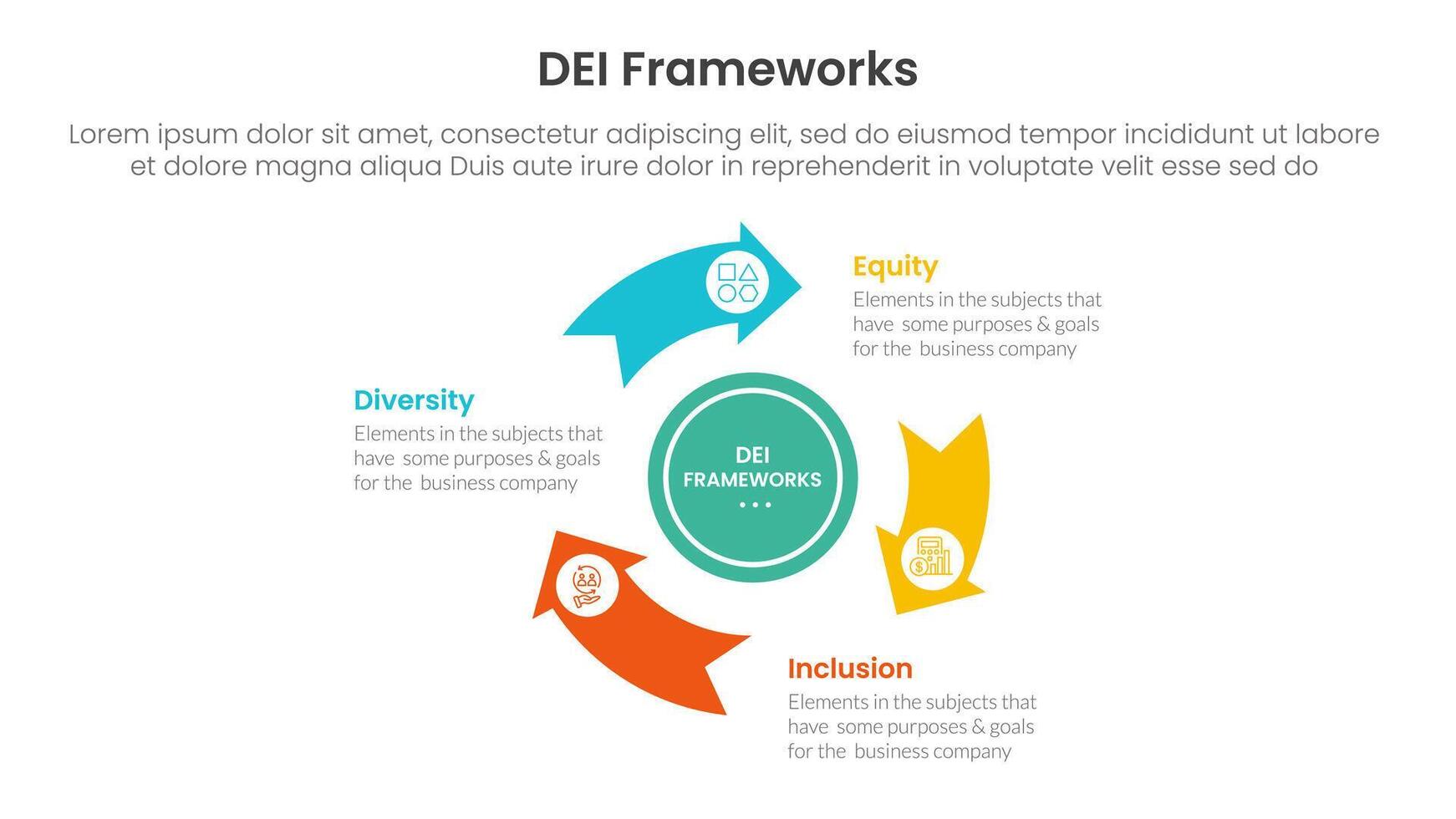 DEI Frameworks

Lorem ipsum dolor sit amet, consectetur adipiscing elit, sed do eiusmod tempor incididunt ut labore et dolore magna aliqua Duis aute irure dolor in reprehenderit in voluptate velit esse sed do

Equity
Elements in the subjects that have some purposes & goals for the business company

Diversity
Elements in the subjects that have some purposes & goals for the business company

DEI
FRAMEWORKS
...

Inclusion
Elements in the subjects that have some purposes & goals for the business company