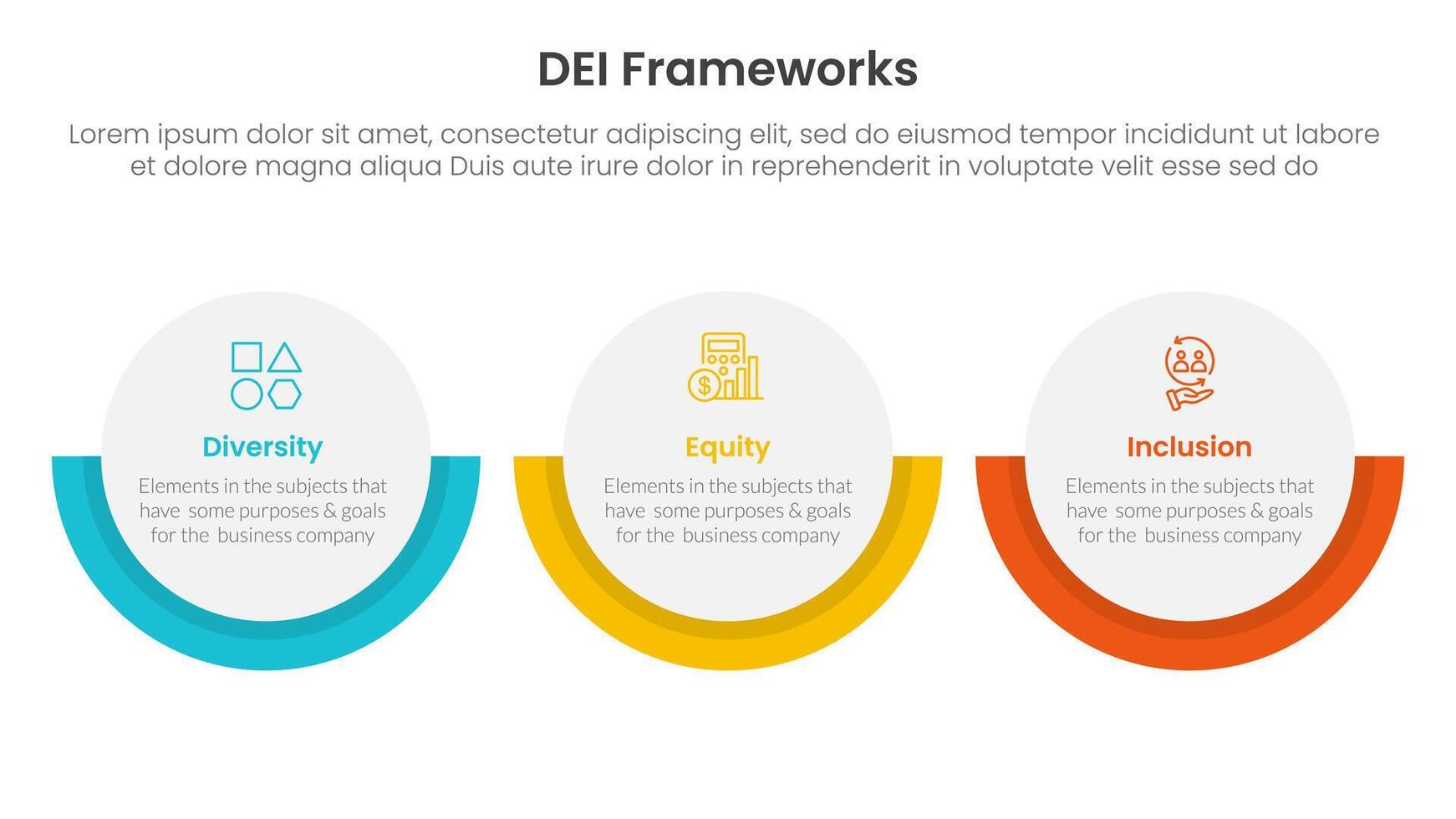 DEI Frameworks

Lorem ipsum dolor sit amet, consectetur adipiscing elit, sed do eiusmod tempor incididunt ut labore et dolore magna aliqua Duis aute irure dolor in reprehenderit in voluptate velit esse sed do

Diversity

Elements in the subjects that have some purposes & goals for the business company

Equity

Elements in the subjects that have some purposes & goals for the business company

Inclusion

Elements in the subjects that have some purposes & goals for the business company