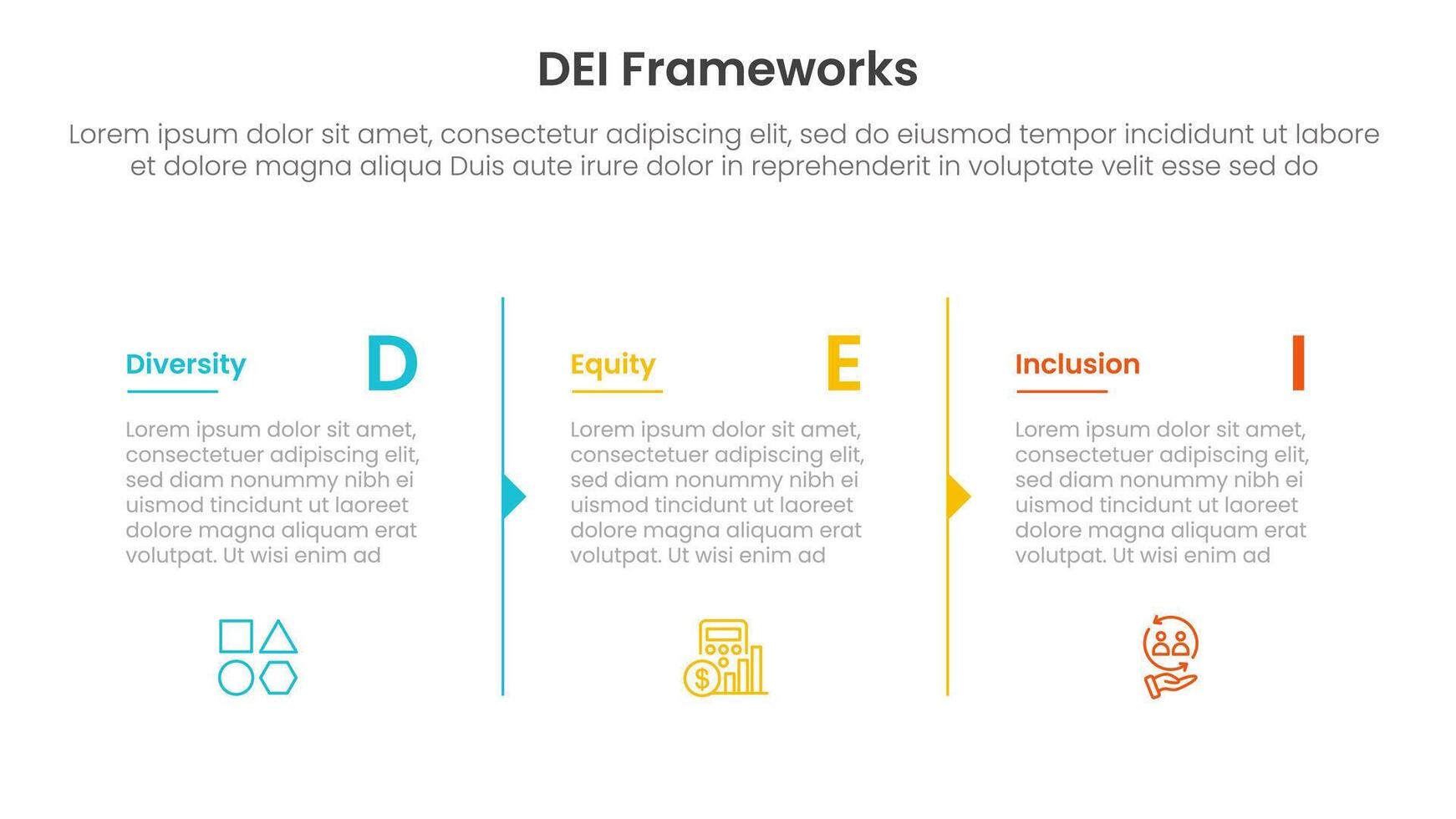 DEI Frameworks

Lorem ipsum dolor sit amet, consectetur adipiscing elit, sed do eiusmod tempor incididunt ut labore et dolore magna aliqua Duis aute irure dolor in reprehenderit in voluptate velit esse sed do

Diversity

D

Lorem ipsum dolor sit amet, consectetuer adipiscing elit, sed diam nonummy nibh ei uismod tincidunt ut laoreet dolore magna aliquam erat volutpat. Ut wisi enim ad

Equity

E

Lorem ipsum dolor sit amet, consectetuer adipiscing elit, sed diam nonummy nibh ei uismod tincidunt ut laoreet dolore magna aliquam erat volutpat. Ut wisi enim ad

Inclusion

I

Lorem ipsum dolor sit amet, consectetuer adipiscing elit, sed diam nonummy nibh ei uismod tincidunt ut laoreet dolore magna aliquam erat volutpat. Ut wisi enim ad