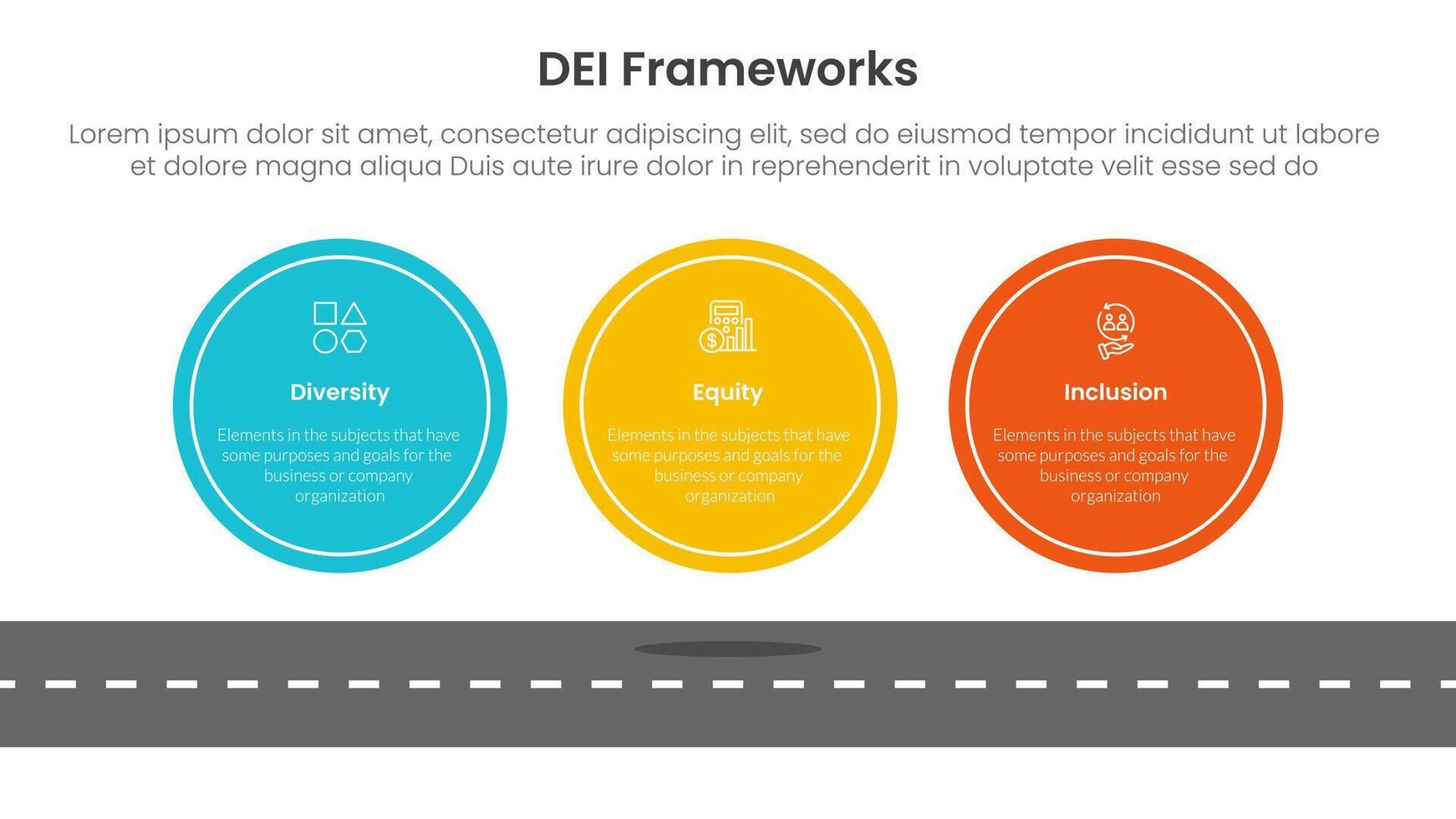 DEI Frameworks

Lorem ipsum dolor sit amet, consectetur adipiscing elit, sed do eiusmod tempor incididunt ut labore et dolore magna aliqua Duis aute irure dolor in reprehenderit in voluptate velit esse sed do

Diversity

Elements in the subjects that have some purposes and goals for the business or company organization

Equity

Elements in the subjects that have some purposes and goals for the business or company organization

Inclusion

Elements in the subjects that have some purposes and goals for the business or company organization