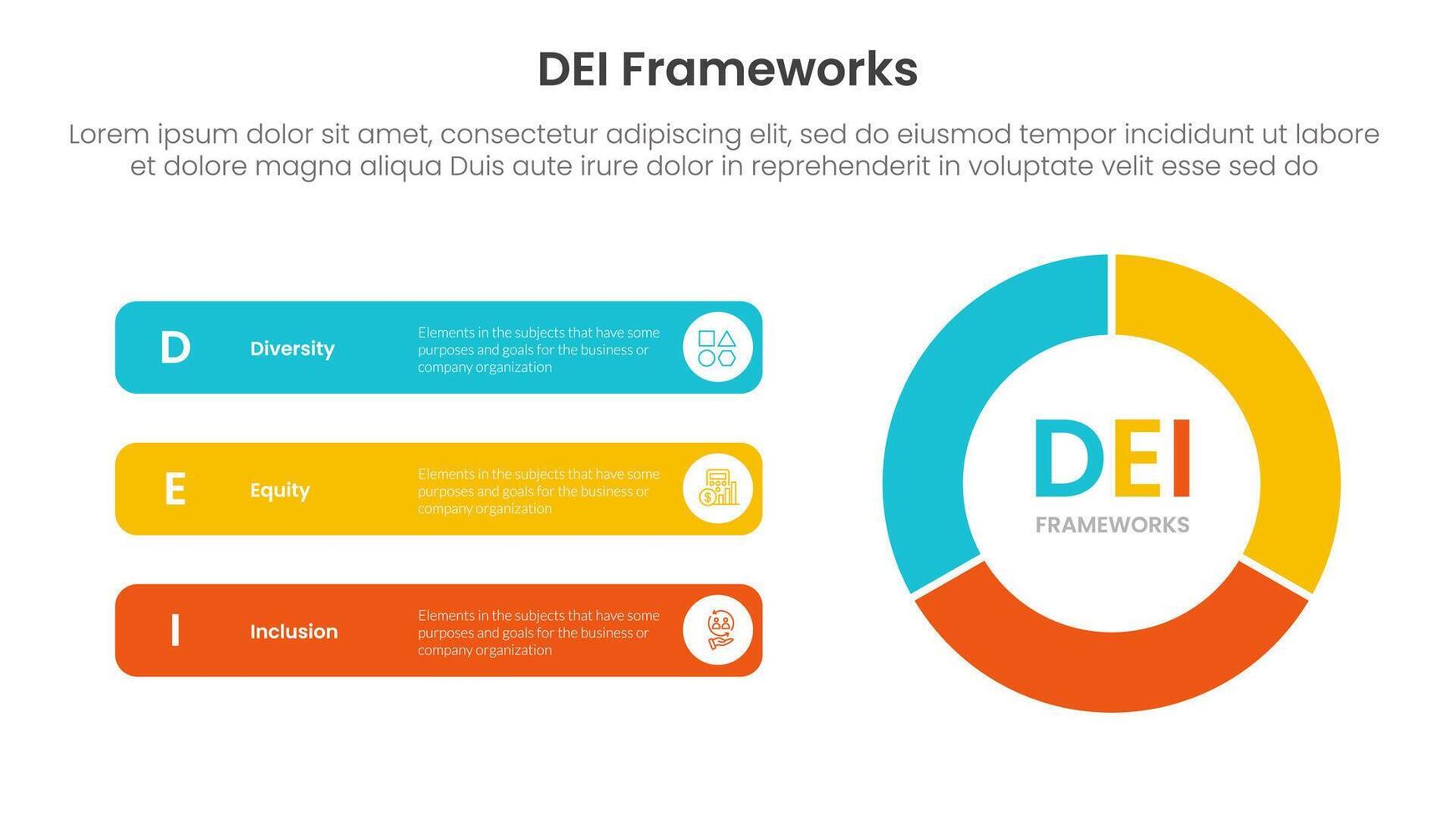 DEI Frameworks

Lorem ipsum dolor sit amet, consectetur adipiscing elit, sed do eiusmod tempor incididunt ut labore et dolore magna aliqua Duis aute irure dolor in reprehenderit in voluptate velit esse sed do

D Diversity Elements in the subjects that have some purposes and goals for the business or company organization

E Equity Elements in the subjects that have some purposes and goals for the business or company organization

I Inclusion Elements in the subjects that have some purposes and goals for the business or company organization

DEI
FRAMEWORKS