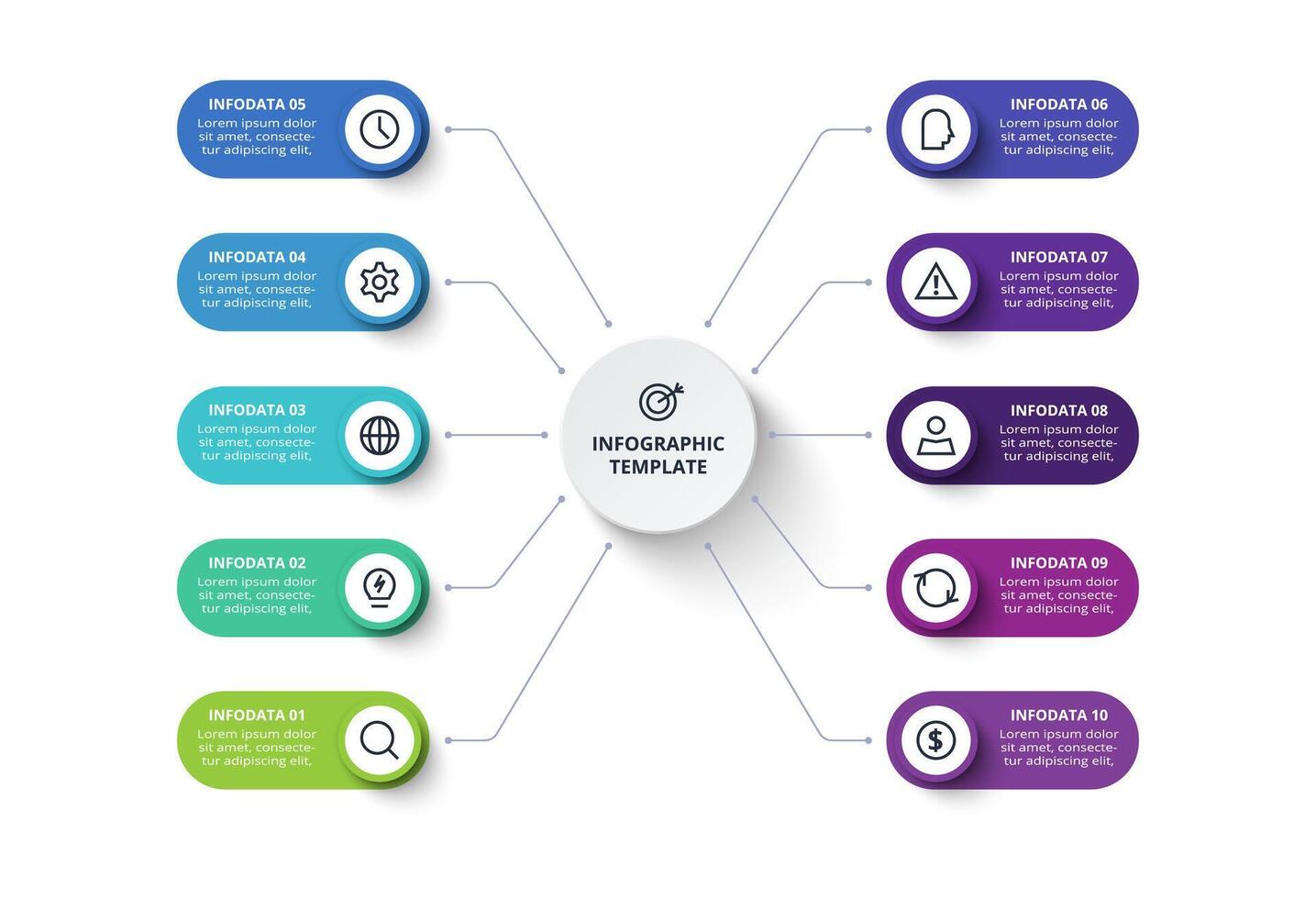 INFODATA 05
Lorem ipsum dolor sit amet, consectetur adipiscing elit,

INFODATA 04
Lorem ipsum dolor sit amet, consectetur adipiscing elit,

INFODATA 03
Lorem ipsum dolor sit amet, consectetur adipiscing elit,

INFODATA 02
Lorem ipsum dolor sit amet, consectetur adipiscing elit,

INFODATA 01
Lorem ipsum dolor sit amet, consectetur adipiscing elit,

INFOGRAPHIC TEMPLATE

INFODATA 06
Lorem ipsum dolor sit amet, consectetur adipiscing elit,

INFODATA 07
Lorem ipsum dolor sit amet, consectetur adipiscing elit,

INFODATA 08
Lorem ipsum dolor sit amet, consectetur adipiscing elit,

INFODATA 09
Lorem ipsum dolor sit amet, consectetur adipiscing elit,

INFODATA 10
Lorem ipsum dolor sit amet, consectetur adipiscing elit,