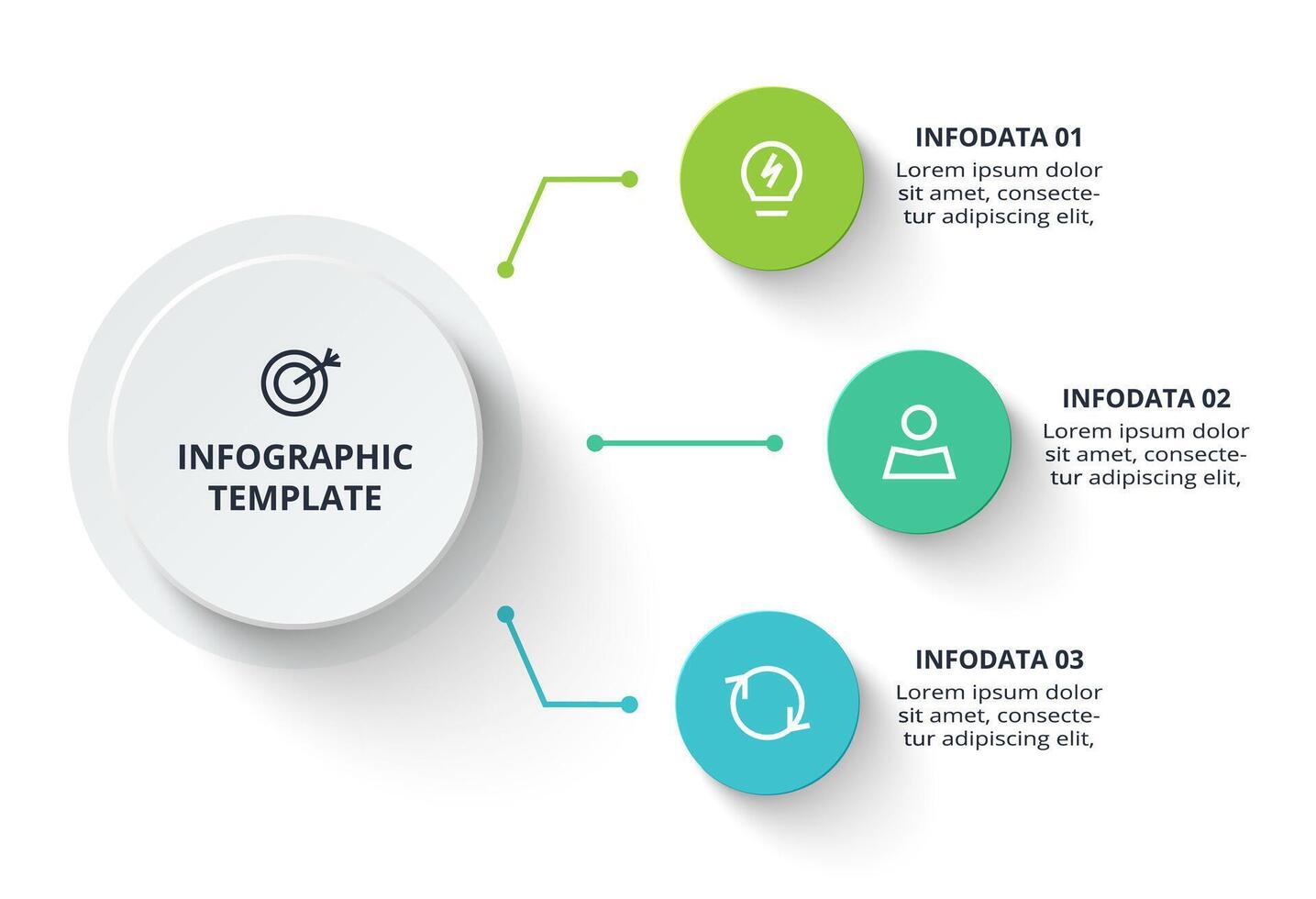 INFOGRAPHIC TEMPLATE

INFODATA 01
Lorem ipsum dolor sit amet, consectetur adipiscing elit,

INFODATA 02
Lorem ipsum dolor sit amet, consectetur adipiscing elit,

INFODATA 03
Lorem ipsum dolor sit amet, consectetur adipiscing elit,