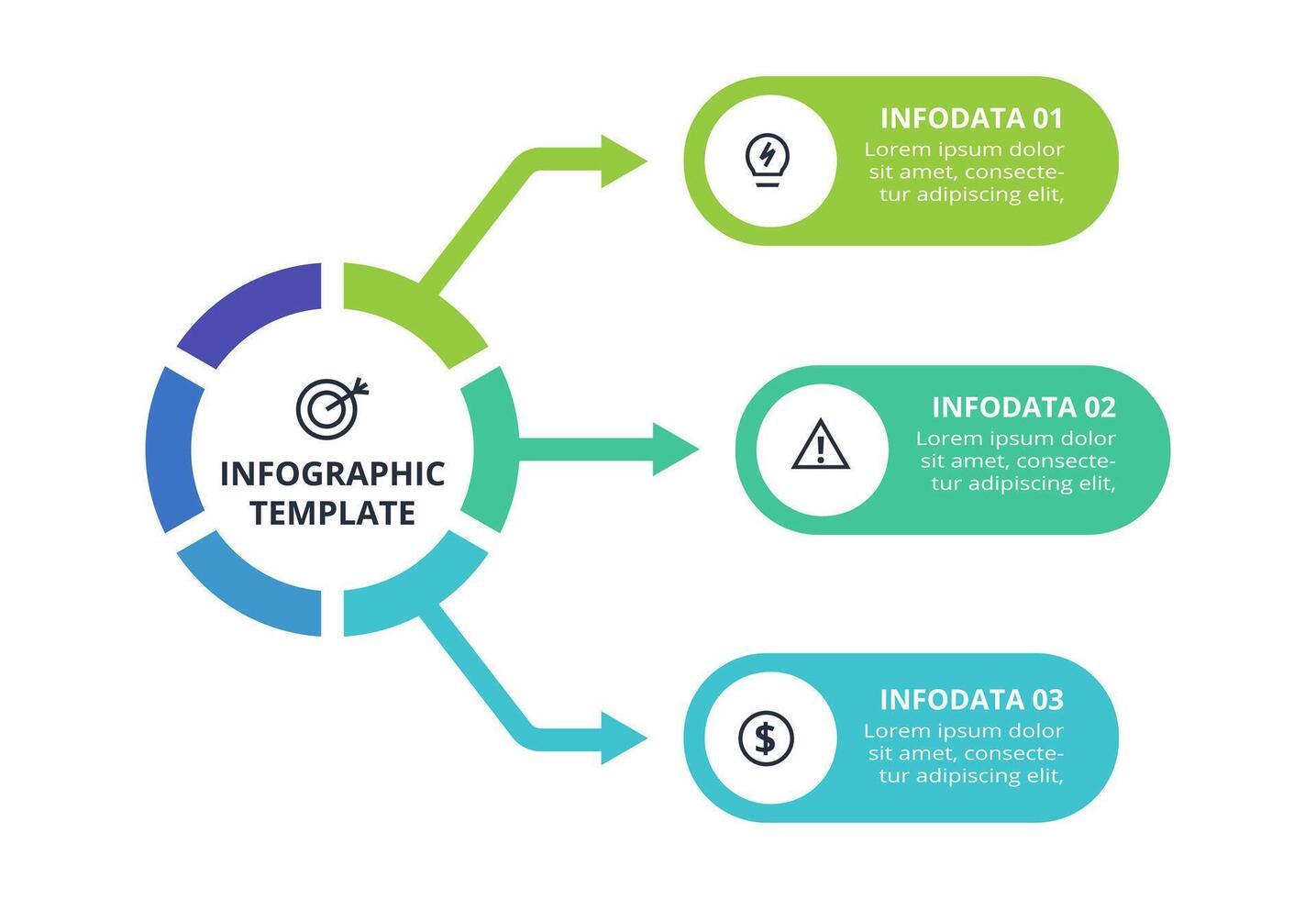 INFOGRAPHIC TEMPLATE

INFODATA 01
Lorem ipsum dolor sit amet, consectetur adipiscing elit,

INFODATA 02
Lorem ipsum dolor sit amet, consectetur adipiscing elit,

INFODATA 03
Lorem ipsum dolor sit amet, consectetur adipiscing elit,