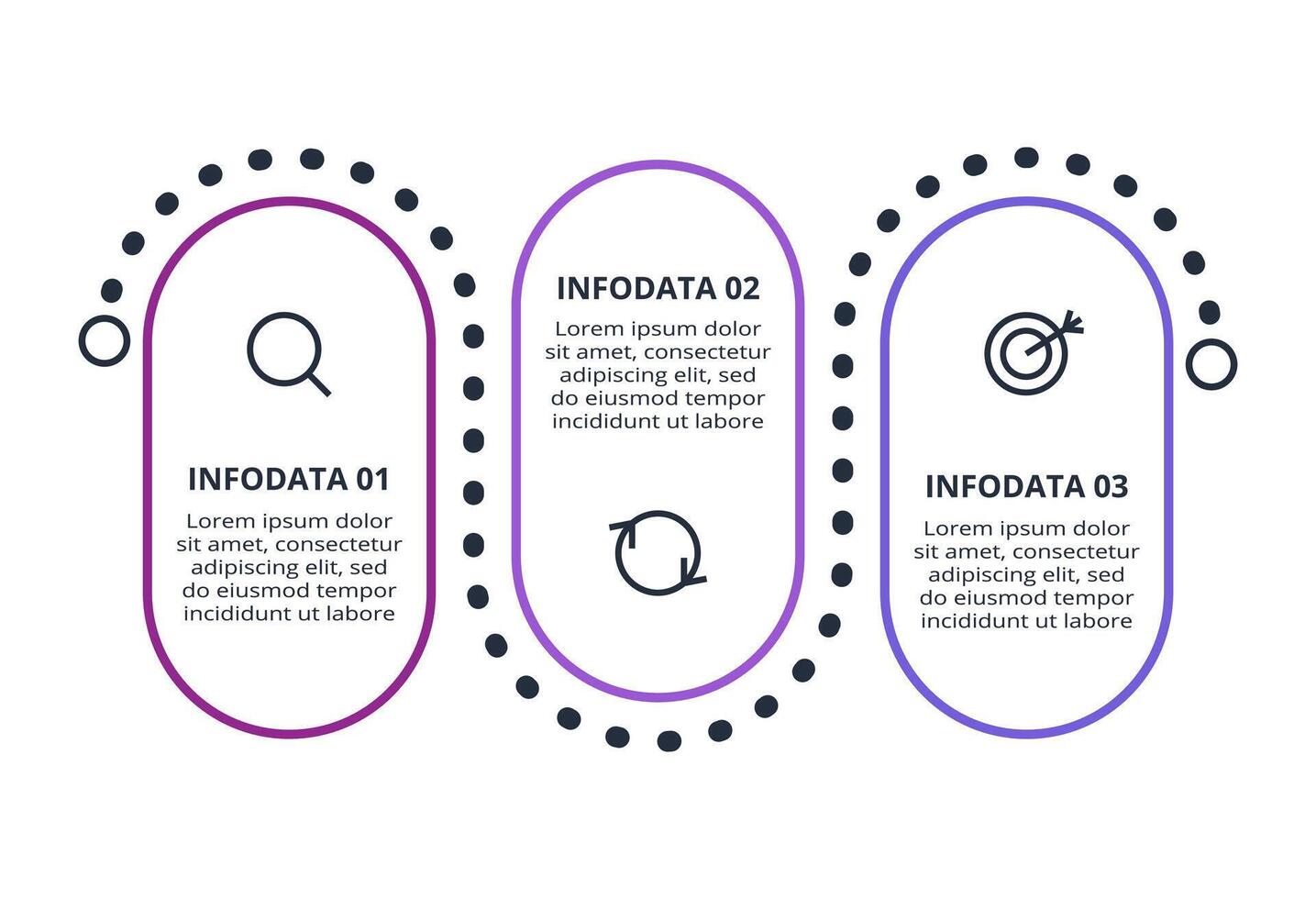 INFODATA 01

Lorem ipsum dolor sit amet, consectetur adipiscing elit, sed do eiusmod tempor incididunt ut labore

INFODATA 02

Lorem ipsum dolor sit amet, consectetur adipiscing elit, sed do eiusmod tempor incididunt ut labore

INFODATA 03

Lorem ipsum dolor sit amet, consectetur adipiscing elit, sed do eiusmod tempor incididunt ut labore