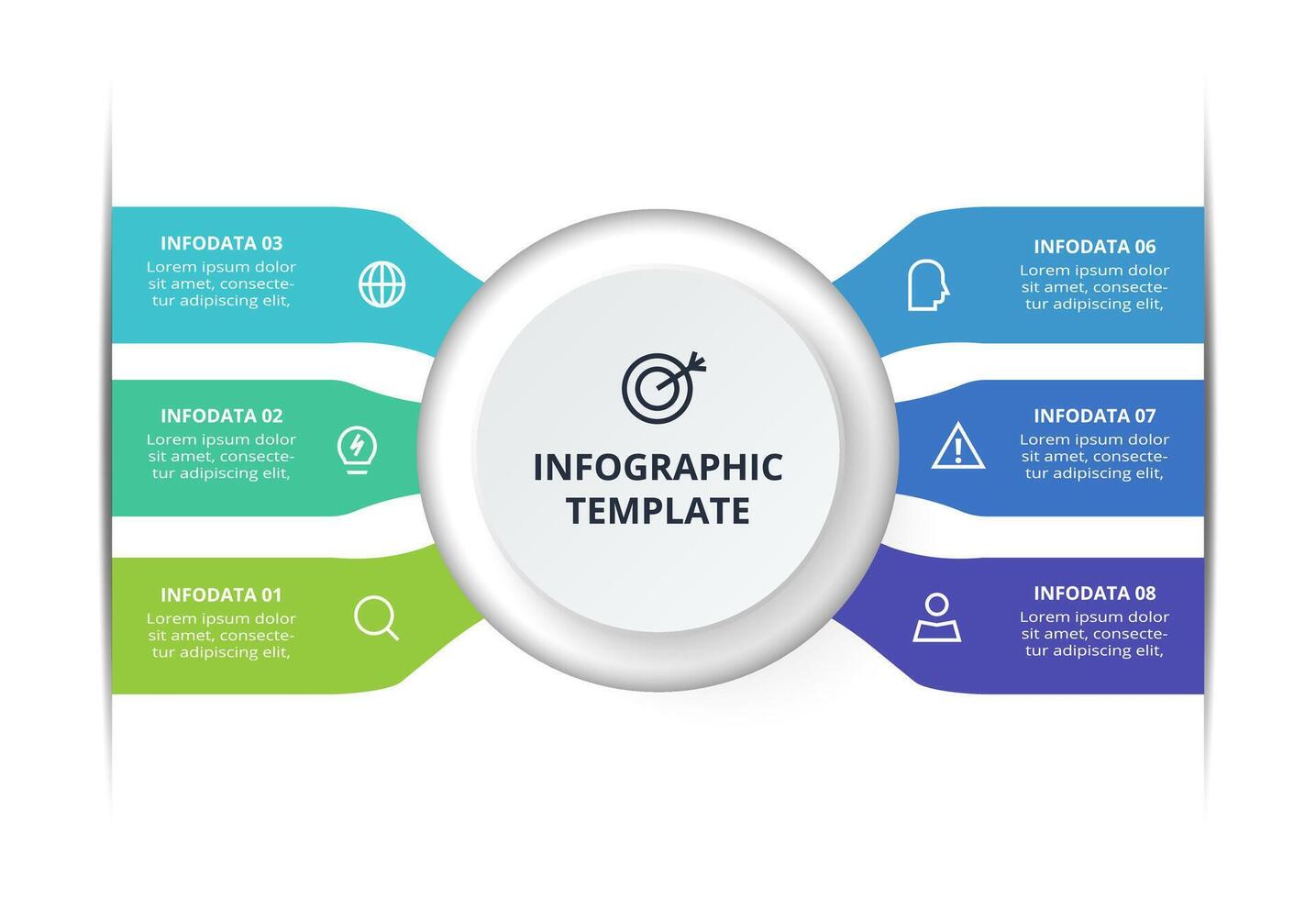 INFODATA 03
Lorem ipsum dolor sit amet, consectetur adipiscing elit,

INFODATA 02
Lorem ipsum dolor sit amet, consectetur adipiscing elit,

INFODATA 01
Lorem ipsum dolor sit amet, consectetur adipiscing elit,

INFOGRAPHIC TEMPLATE

INFODATA 06
Lorem ipsum dolor sit amet, consectetur adipiscing elit,

INFODATA 07
Lorem ipsum dolor sit amet, consectetur adipiscing elit,

INFODATA 08
Lorem ipsum dolor sit amet, consectetur adipiscing elit,