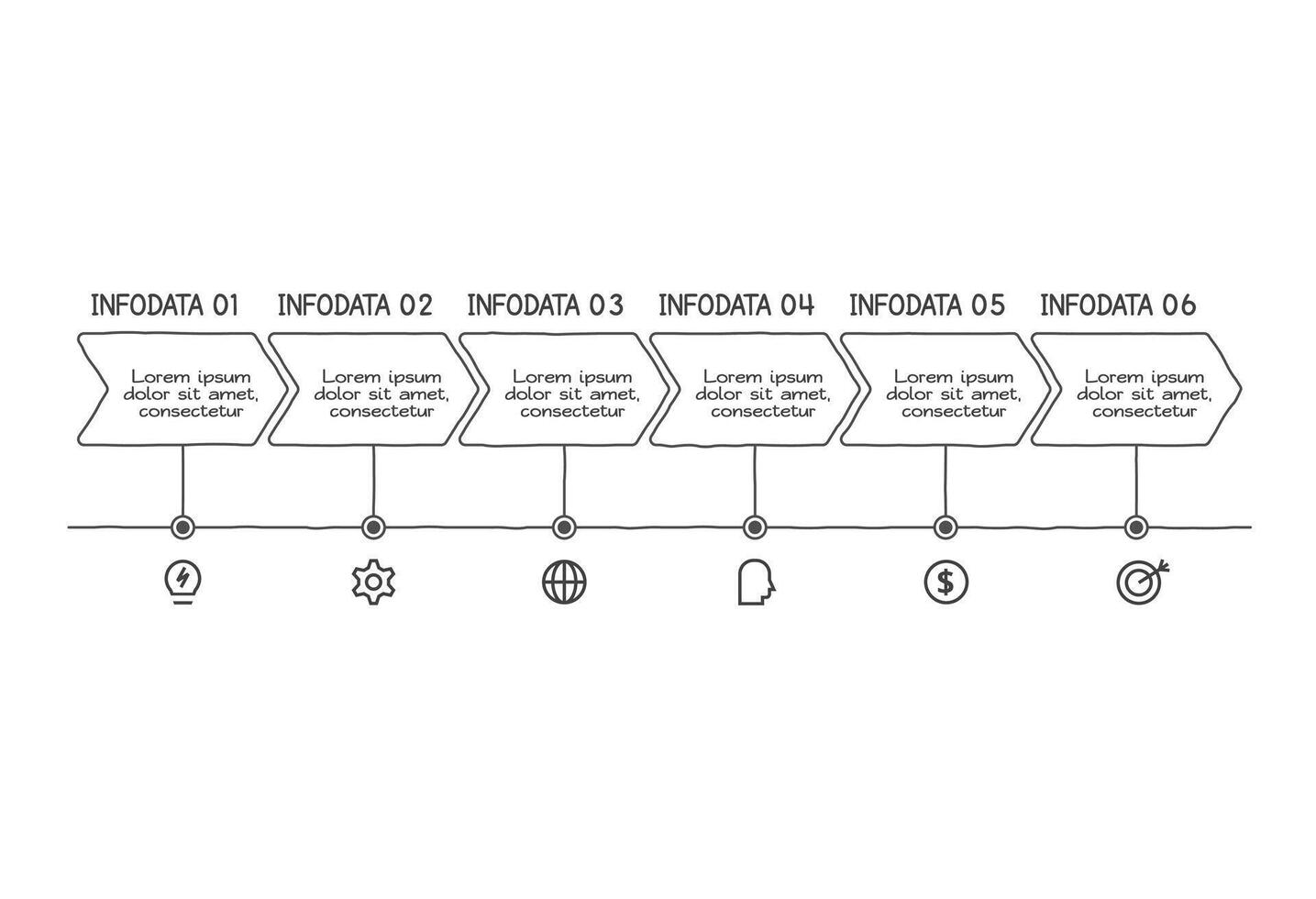 INFODATA 01

Lorem ipsum dolor sit amet, consectetur

INFODATA 02

Lorem ipsum dolor sit amet, consectetur

INFODATA 03

Lorem ipsum dolor sit amet, consectetur

INFODATA 04

Lorem ipsum dolor sit amet, consectetur

INFODATA 05

Lorem ipsum dolor sit amet, consectetur

INFODATA 06

Lorem ipsum dolor sit amet, consectetur

$