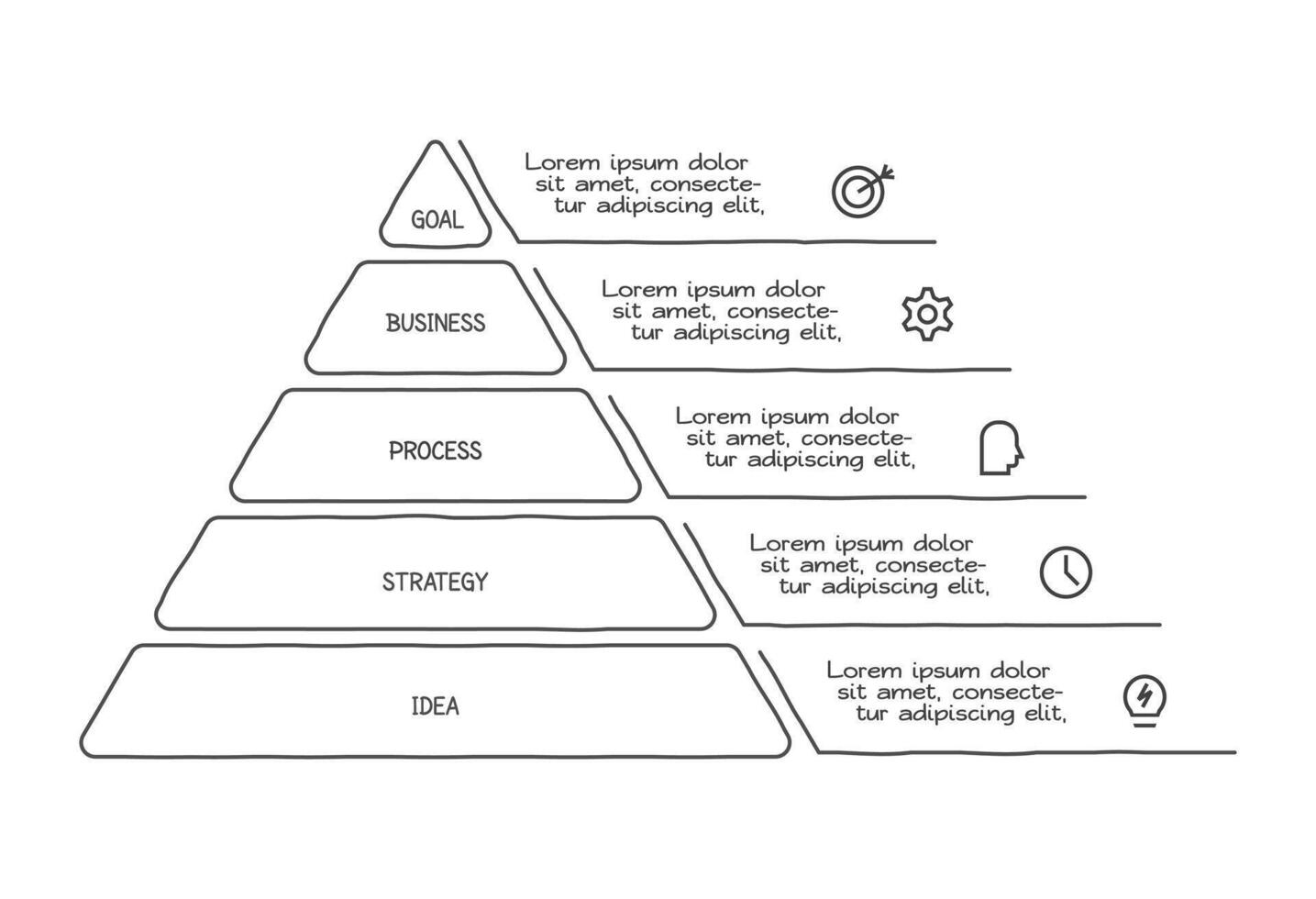 GOAL

Lorem ipsum dolor sit amet, consectetur adipiscing elit,

BUSINESS

Lorem ipsum dolor sit amet, consectetur adipiscing elit,

PROCESS

Lorem ipsum dolor sit amet, consectetur adipiscing elit,

STRATEGY

Lorem ipsum dolor sit amet, consectetur adipiscing elit,

IDEA

Lorem ipsum dolor sit amet, consectetur adipiscing elit,