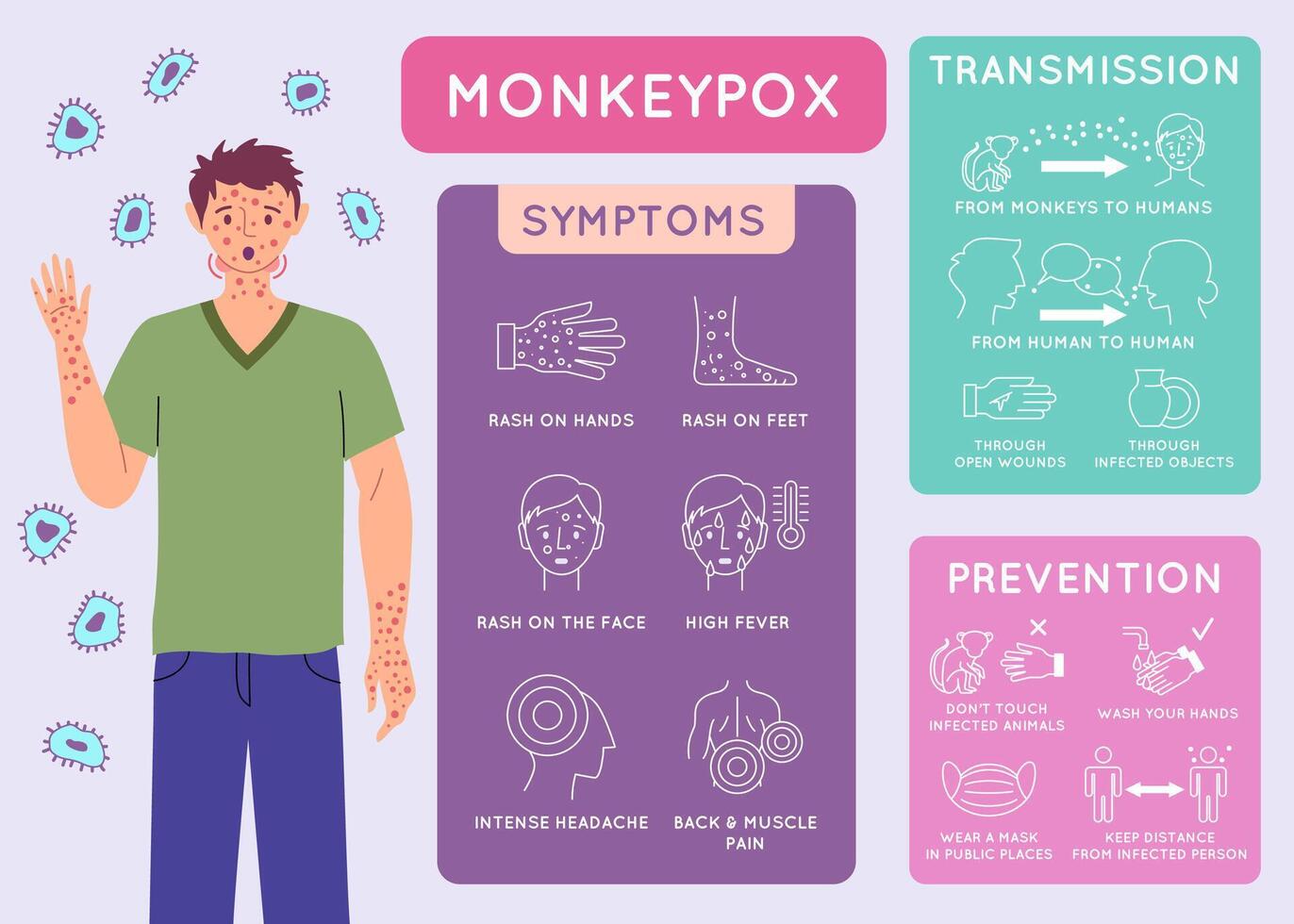 MONKEYPOX

SYMPTOMS

RASH ON HANDS

RASH ON FEET

RASH ON THE FACE

HIGH FEVER

INTENSE HEADACHE

BACK & MUSCLE PAIN

TRANSMISSION

FROM MONKEYS TO HUMANS

FROM HUMAN TO HUMAN

THROUGH OPEN WOUNDS

THROUGH INFECTED OBJECTS

PREVENTION

DON'T TOUCH INFECTED ANIMALS

WASH YOUR HANDS

WEAR A MASK IN PUBLIC PLACES

KEEP DISTANCE FROM INFECTED PERSON