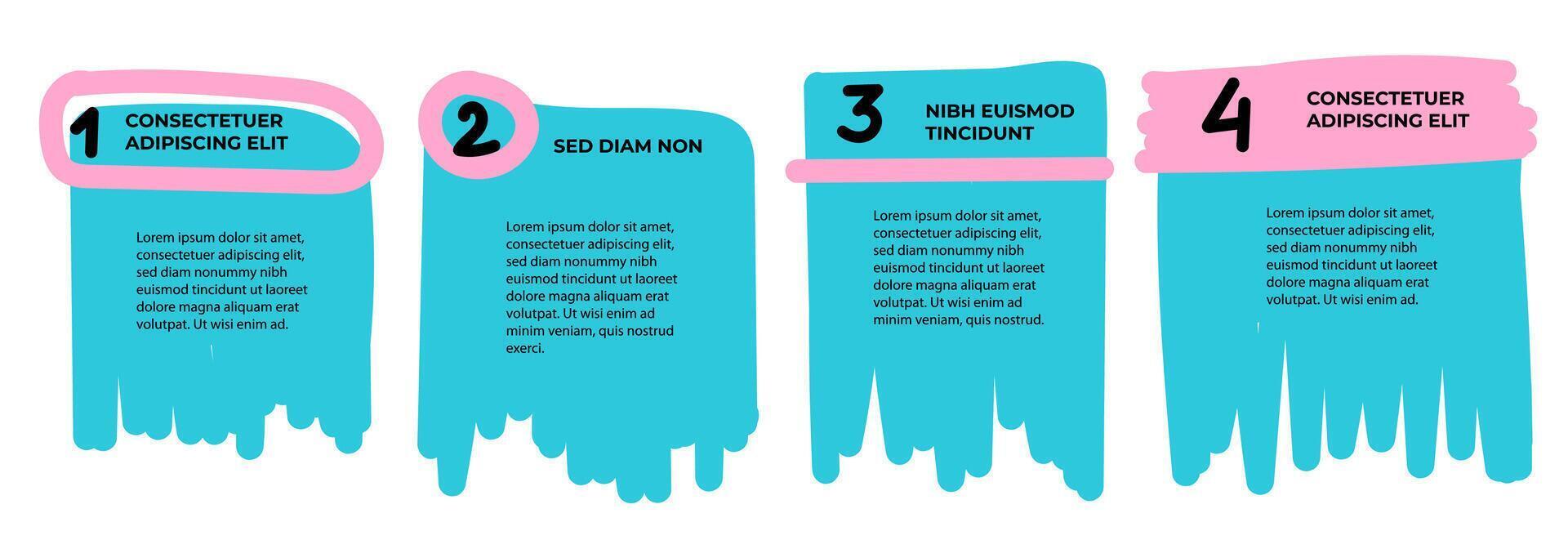 1 CONSECTETUER ADIPISCING ELIT

Lorem ipsum dolor sit amet, consectetuer adipiscing elit, sed diam nonummy nibh euismod tincidunt ut laoreet dolore magna aliquam erat volutpat. Ut wisi enim ad.

2 SED DIAM NON

Lorem ipsum dolor sit amet, consectetuer adipiscing elit, sed diam nonummy nibh euismod tincidunt ut laoreet dolore magna aliquam erat volutpat. Ut wisi enim ad minim veniam, quis nostrud exerci.

3 NIBH EUISMOD TINCIDUNT

Lorem ipsum dolor sit amet, consectetuer adipiscing elit, sed diam nonummy nibh euismod tincidunt ut laoreet dolore magna aliquam erat volutpat. Ut wisi enim ad minim veniam, quis nostrud.

4 CONSECTETUER ADIPISCING ELIT

Lorem ipsum dolor sit amet, consectetuer adipiscing elit, sed diam nonummy nibh euismod tincidunt ut laoreet dolore magna aliquam erat volutpat. Ut wisi enim ad.