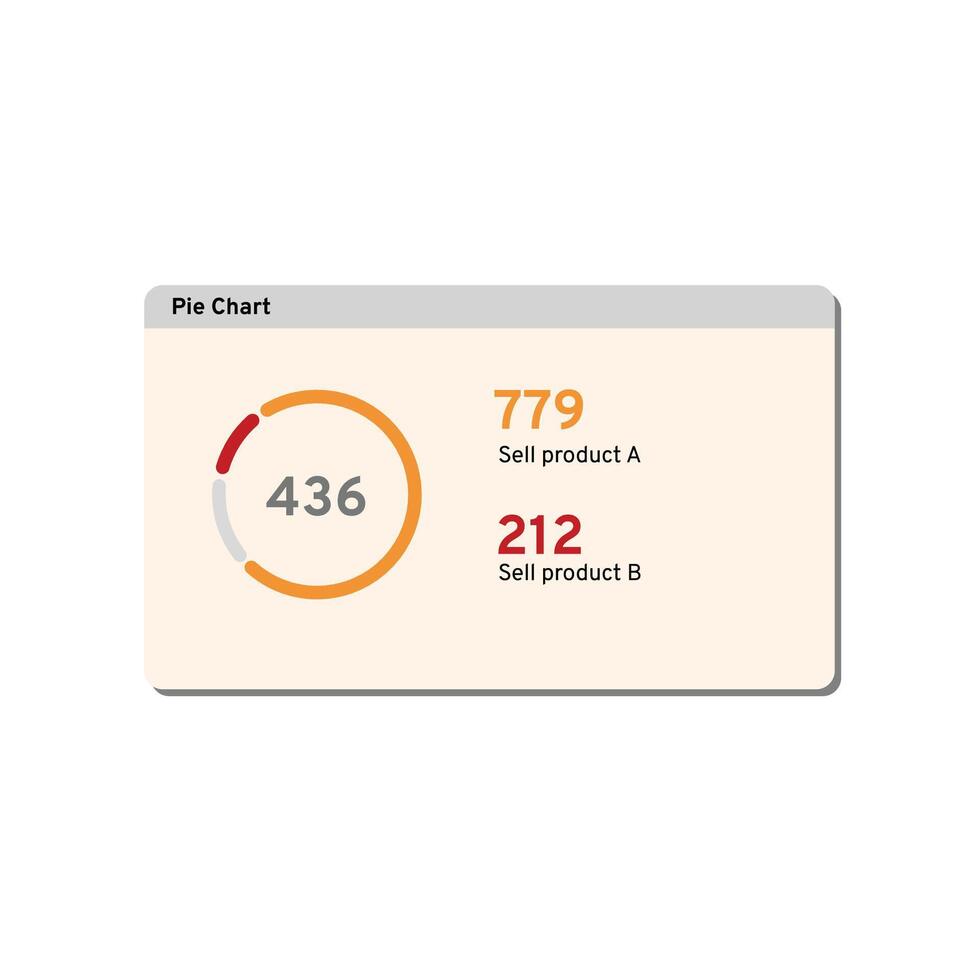 Pie Chart

436

779
Sell product A

212
Sell product B