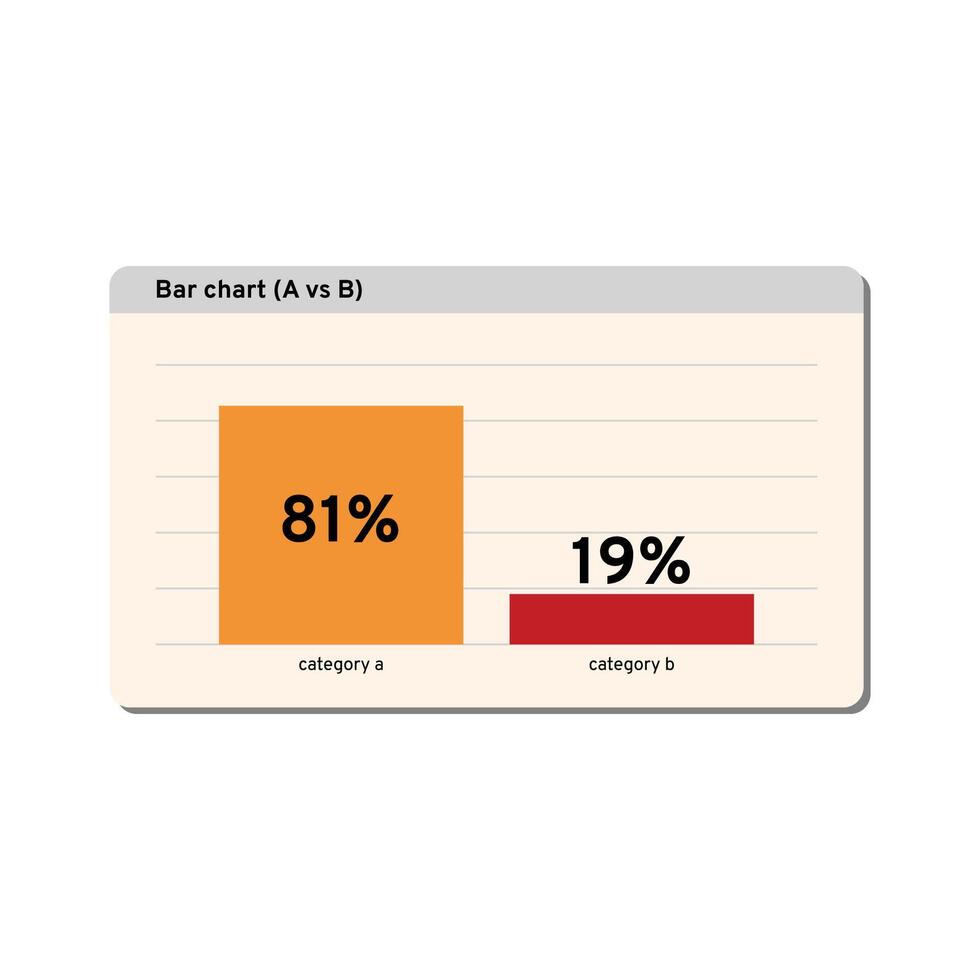 Bar chart (A vs B)

81%

19%

category a

category b