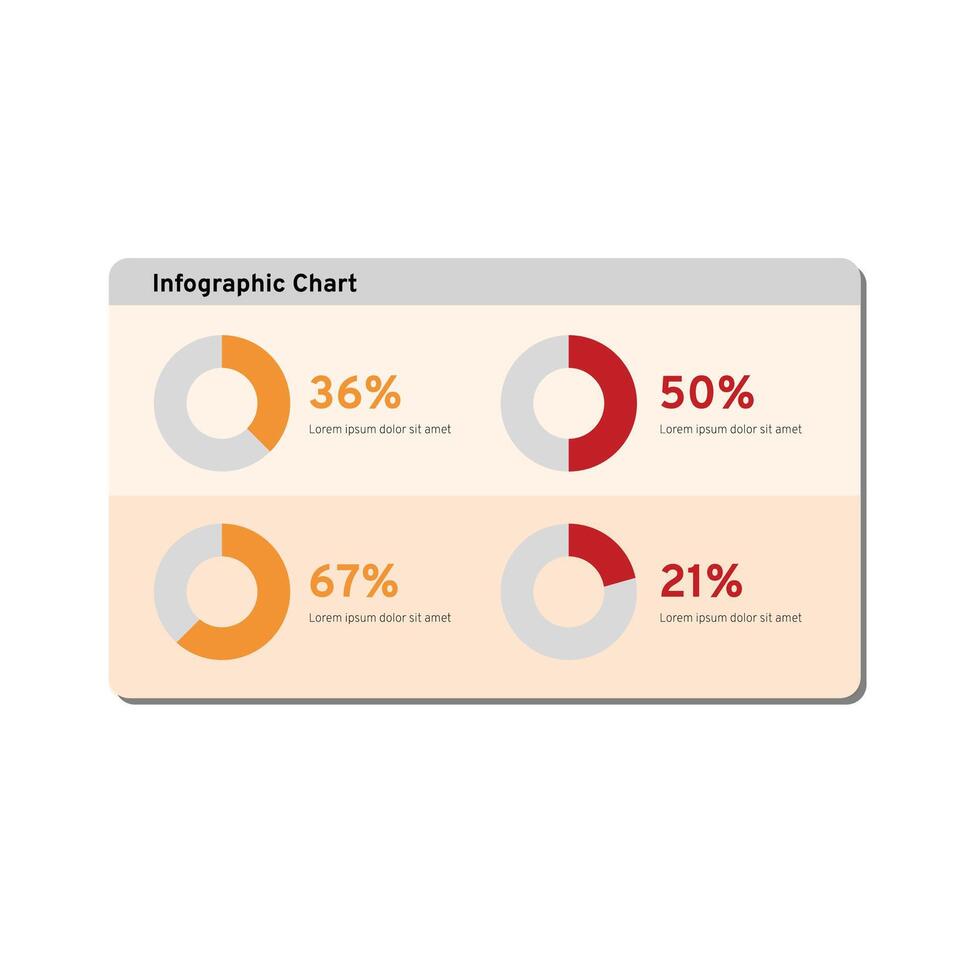 Infographic Chart

36%
Lorem ipsum dolor sit amet

50%
Lorem ipsum dolor sit amet

67%
Lorem ipsum dolor sit amet

21%
Lorem ipsum dolor sit amet