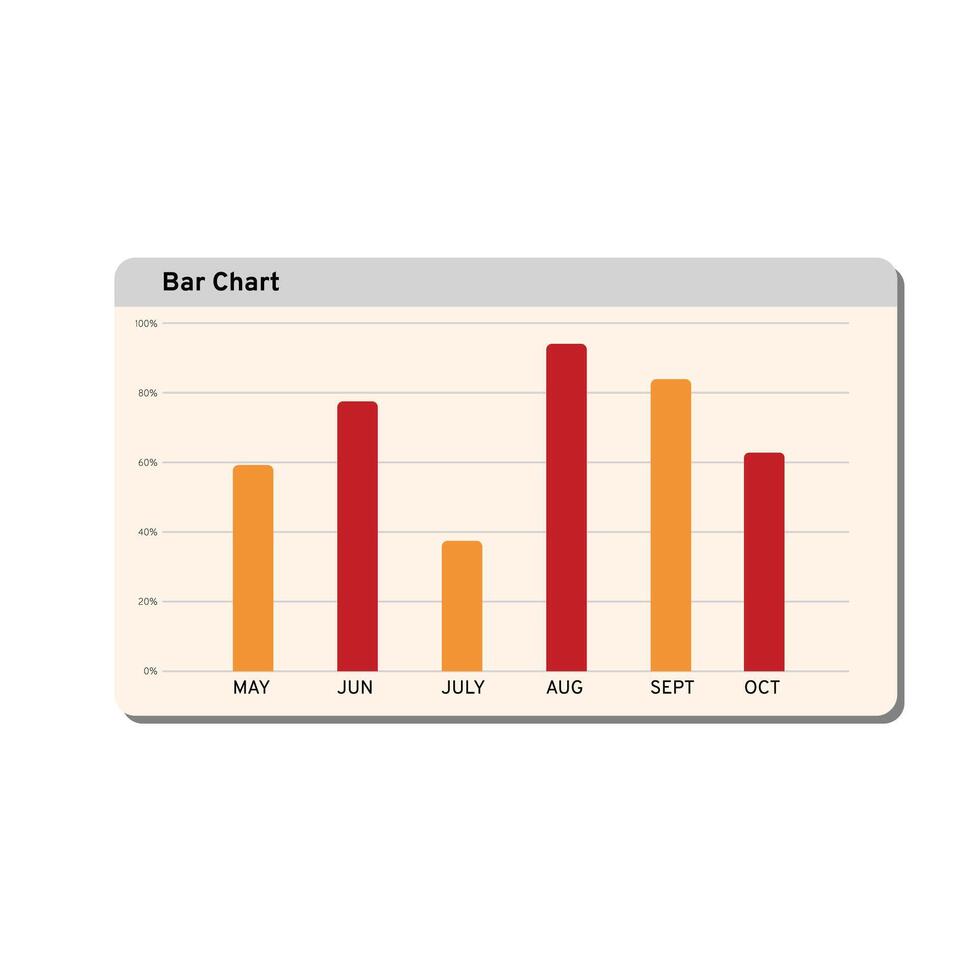 Bar Chart

100%
80%
60%
40%
20%
0%

MAY JUN JULY AUG SEPT OCT