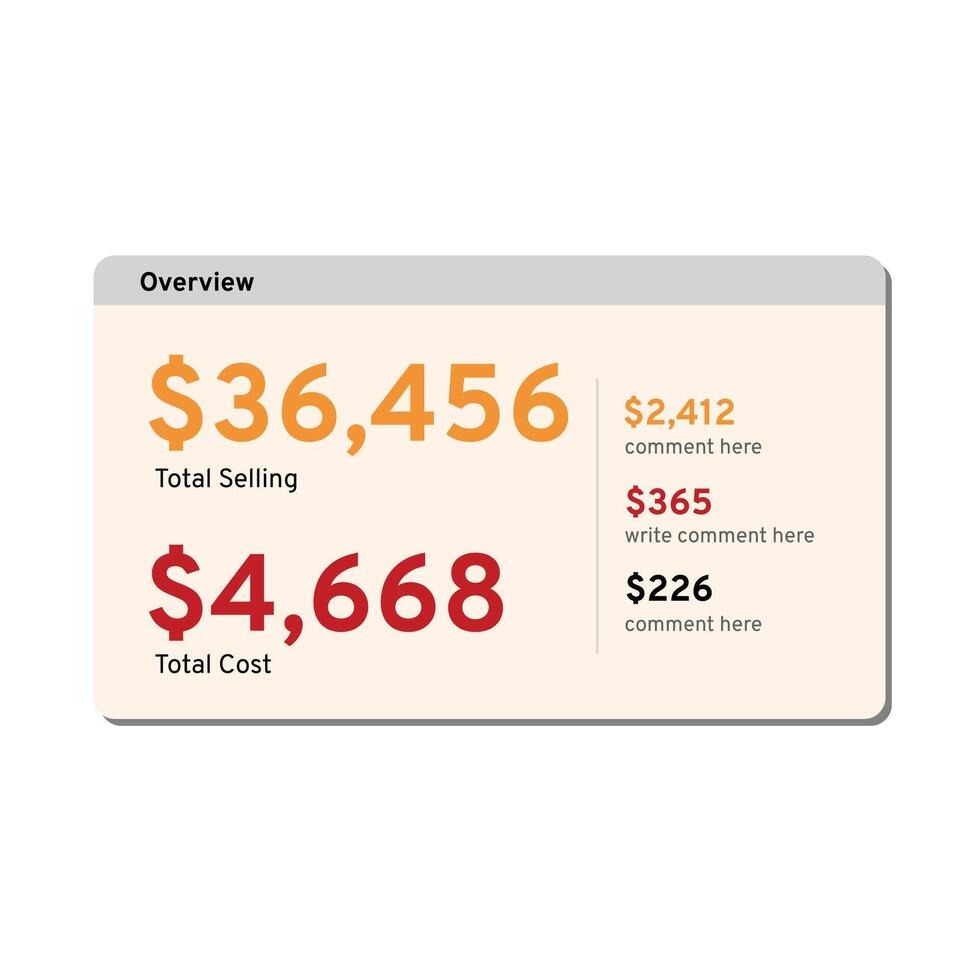 Overview

\$36,456
Total Selling

\$4,668
Total Cost

\$2,412
comment here

\$365
write comment here

\$226
comment here