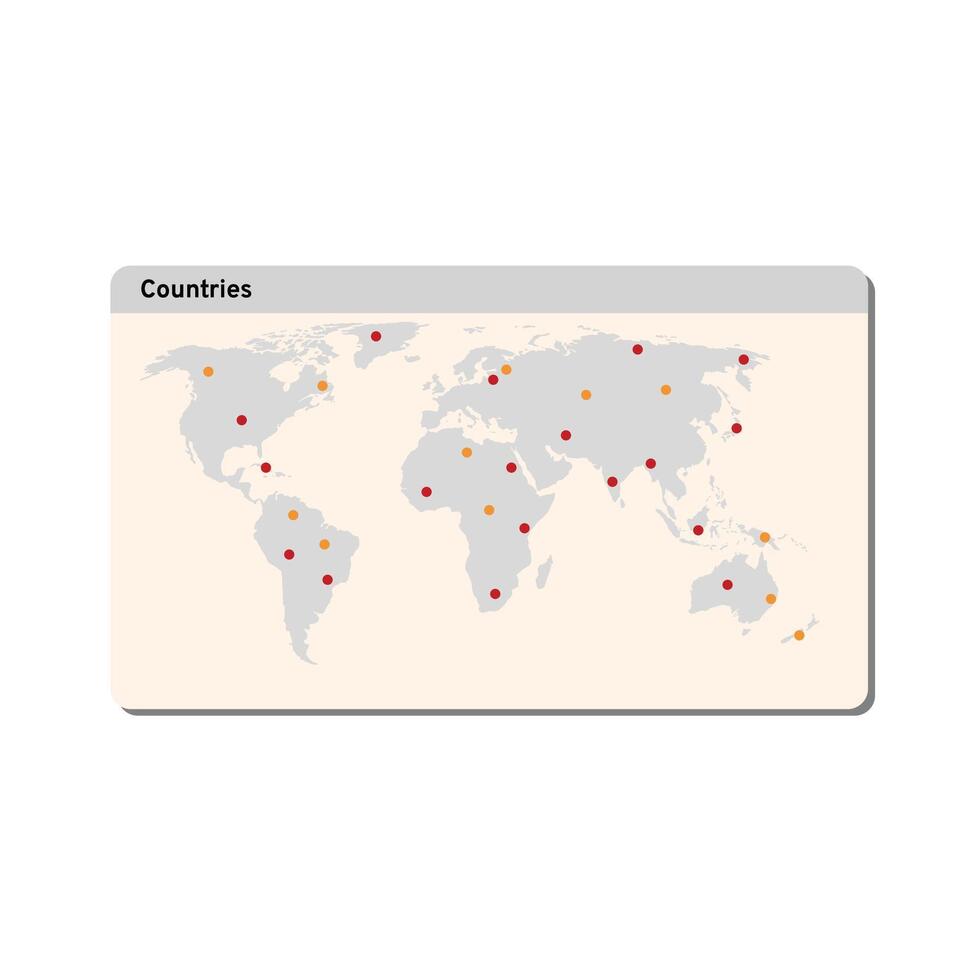 Countries