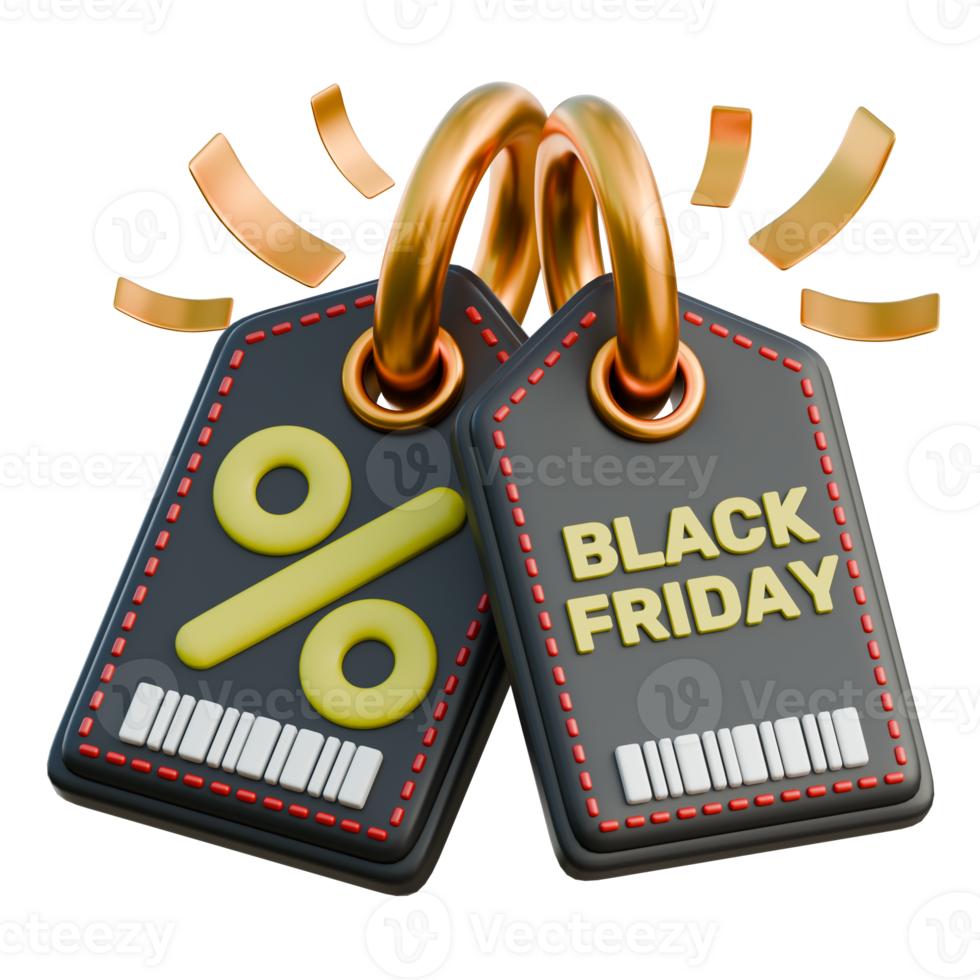 %

BLACK FRIDAY

Vecteezy