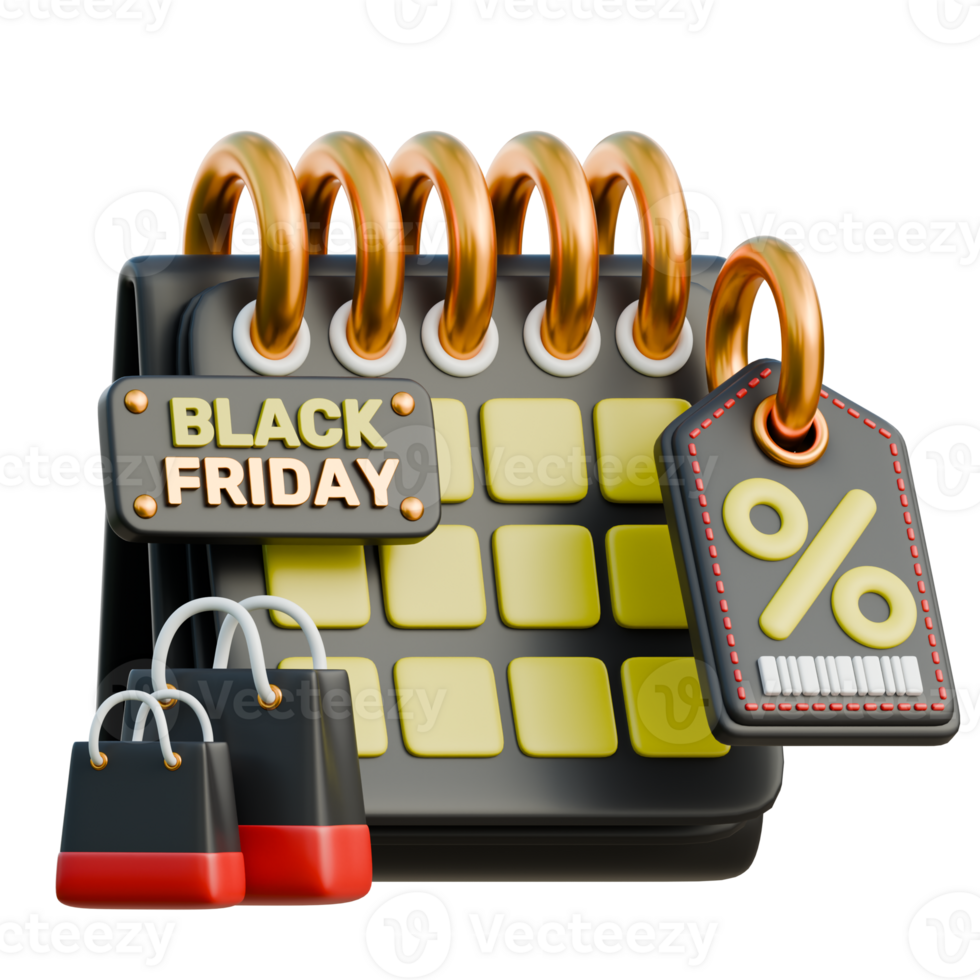 BLACK FRIDAY

%

Vecteezy