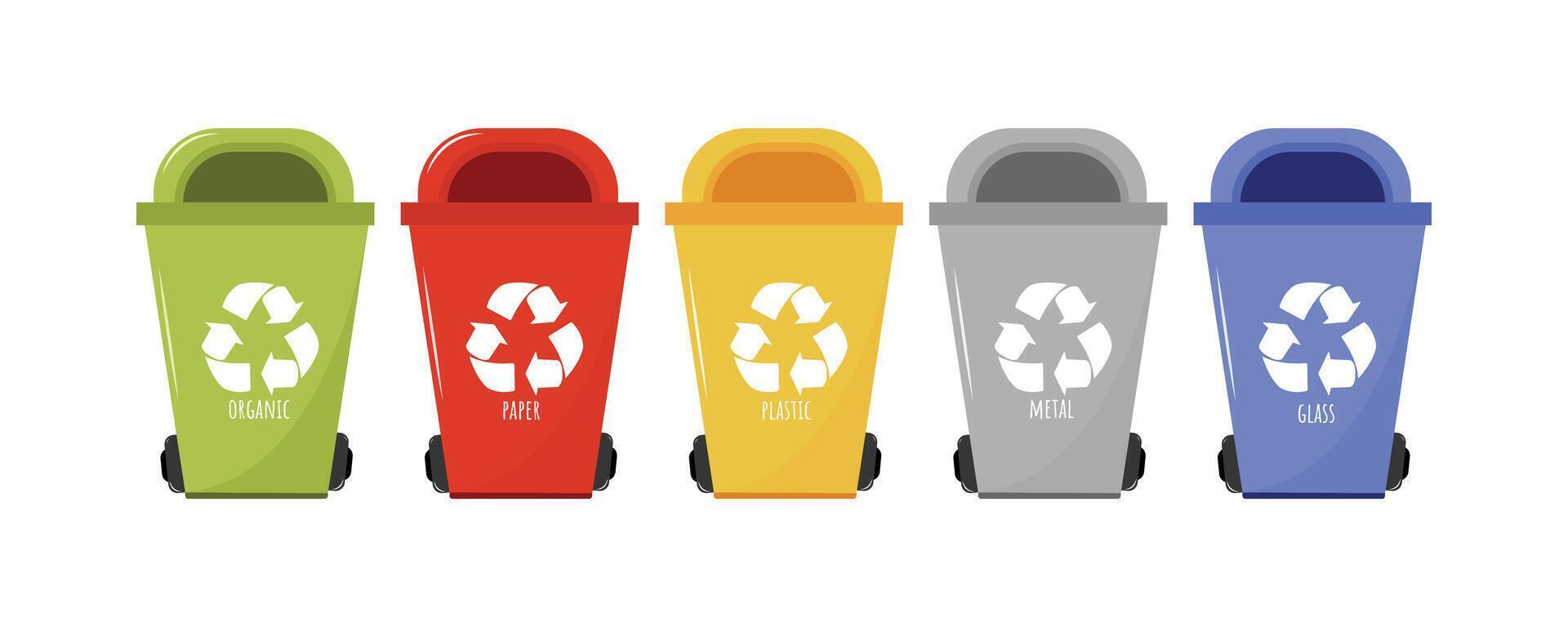 ORGANIC

PAPER

PLASTIC

METAL

GLASS