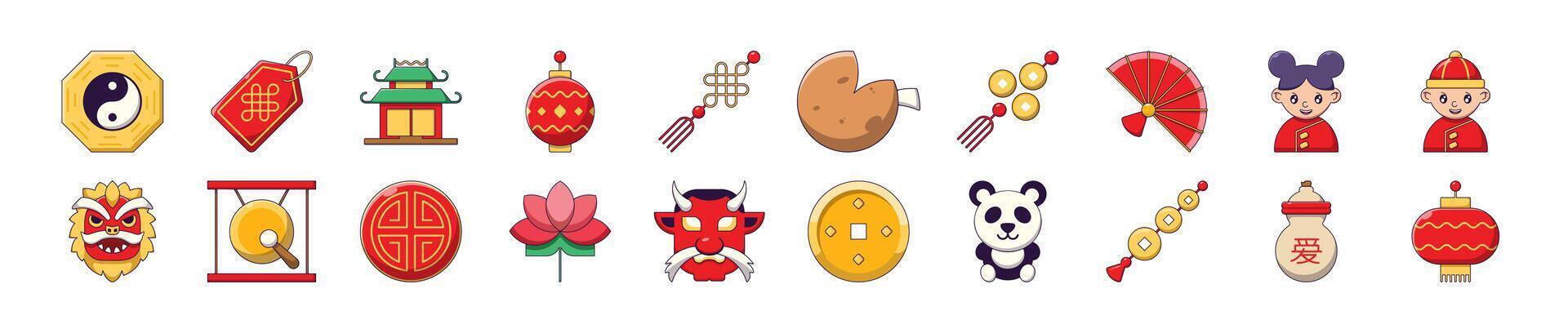 爱