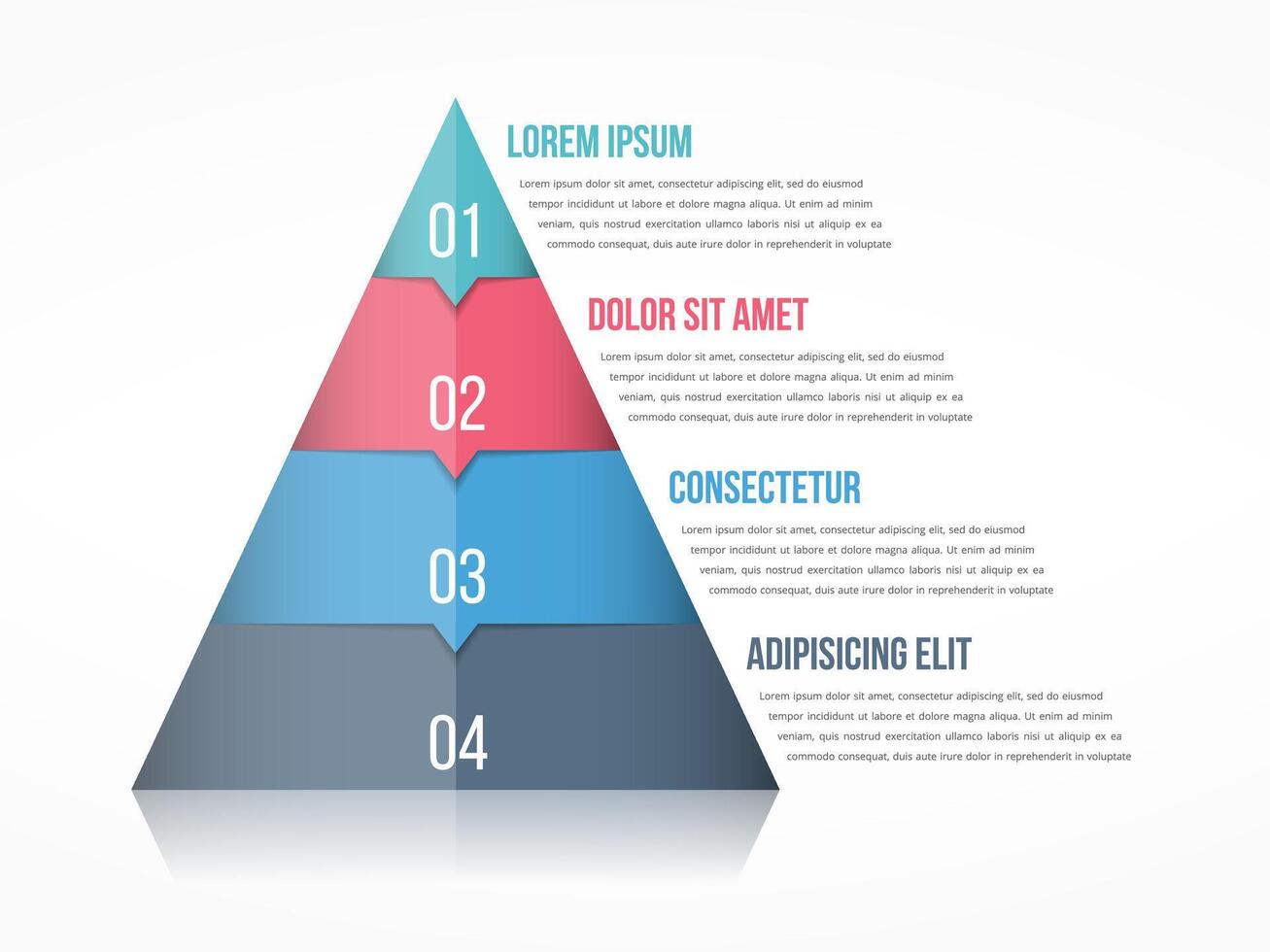 01

LOREM IPSUM

Lorem ipsum dolor sit amet, consectetur adipiscing elit, sed do eiusmod tempor incididunt ut labore et dolore magna aliqua. Ut enim ad minim veniam, quis nostrud exercitation ullamco laboris nisi ut aliquip ex ea commodo consequat, duis aute irure dolor in reprehenderit in voluptate

02

DOLOR SIT AMET

Lorem ipsum dolor sit amet, consectetur adipiscing elit, sed do eiusmod tempor incididunt ut labore et dolore magna aliqua. Ut enim ad minim veniam, quis nostrud exercitation ullamco laboris nisi ut aliquip ex ea commodo consequat, duis aute irure dolor in reprehenderit in voluptate

03

CONSECTETUR

Lorem ipsum dolor sit amet, consectetur adipiscing elit, sed do eiusmod tempor incididunt ut labore et dolore magna aliqua. Ut enim ad minim veniam, quis nostrud exercitation ullamco laboris nisi ut aliquip ex ea commodo consequat, duis aute irure dolor in reprehenderit in voluptate

04

ADIPISICING ELIT

Lorem ipsum dolor sit amet, consectetur adipiscing elit, sed do eiusmod tempor incididunt ut labore et dolore magna aliqua. Ut enim ad minim veniam, quis nostrud exercitation ullamco laboris nisi ut aliquip ex ea commodo consequat, duis aute irure dolor in reprehenderit in voluptate